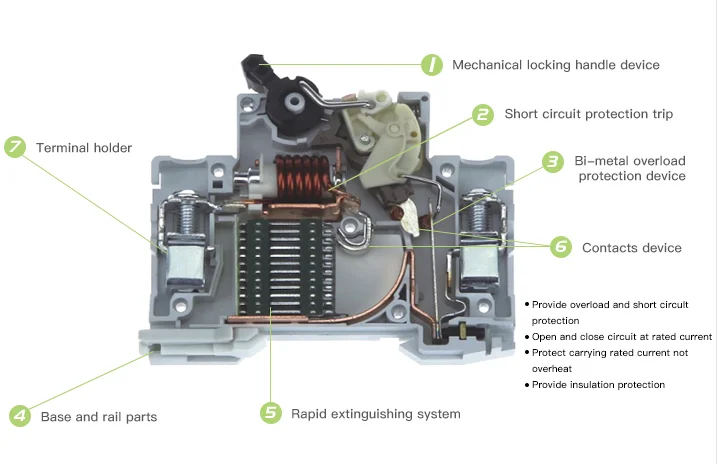 1 Mechanical locking handle device

2 Short circuit protection trip

7 Terminal holder

3 Bi-metal overload protection device

6 Contacts device

• Provide overload and short circuit protection
• Open and close circuit at rated current
• Protect carrying rated current not overheat
• Provide insulation protection

4 Base and rail parts

5 Rapid extinguishing system