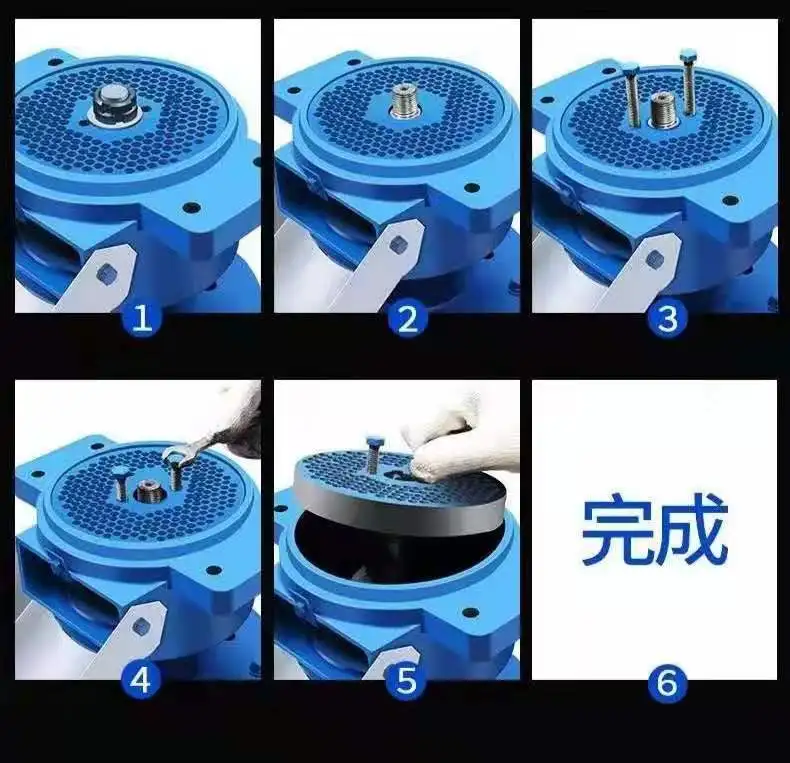 1
2
3
4
5
完成
6