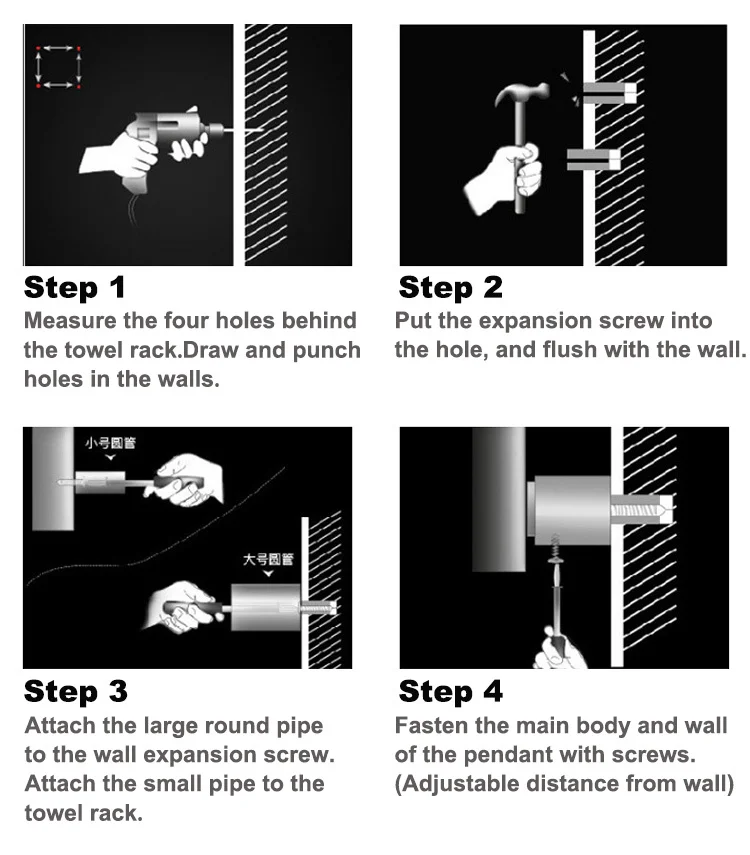 Step 1
Measure the four holes behind the towel rack.Draw and punch holes in the walls.

Step 2
Put the expansion screw into the hole, and flush with the wall.

小号圆管

大号圆管

Step 3
Attach the large round pipe to the wall expansion screw. Attach the small pipe to the towel rack.

Step 4
Fasten the main body and wall of the pendant with screws. (Adjustable distance from wall)