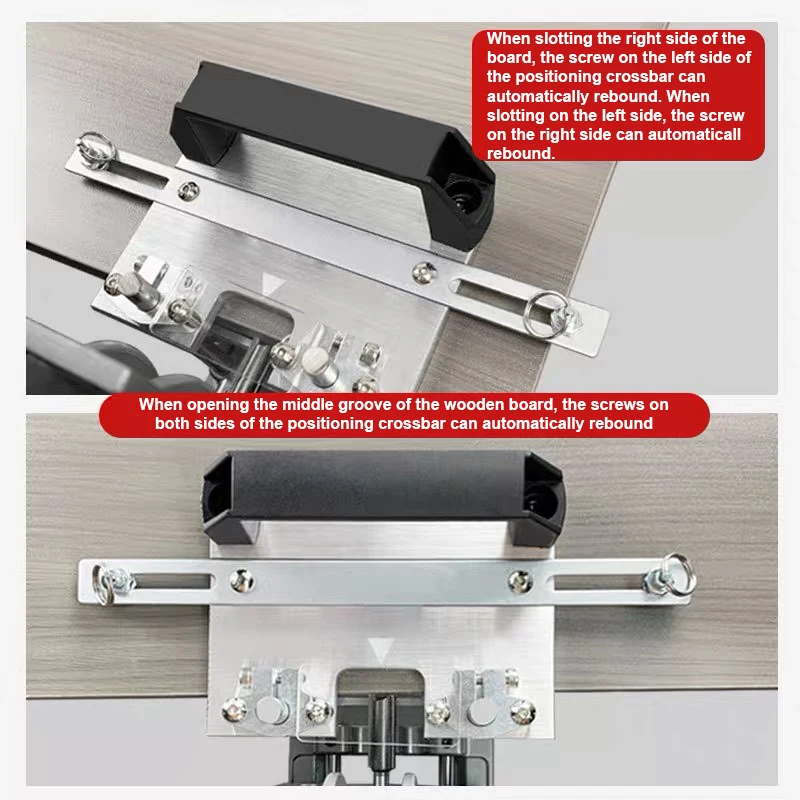 When slotting the right side of the board, the screw on the left side of the positioning crossbar can automatically rebound. When slotting on the left side, the screw on the right side can automaticall rebound.

When opening the middle groove of the wooden board, the screws on both sides of the positioning crossbar can automatically rebound