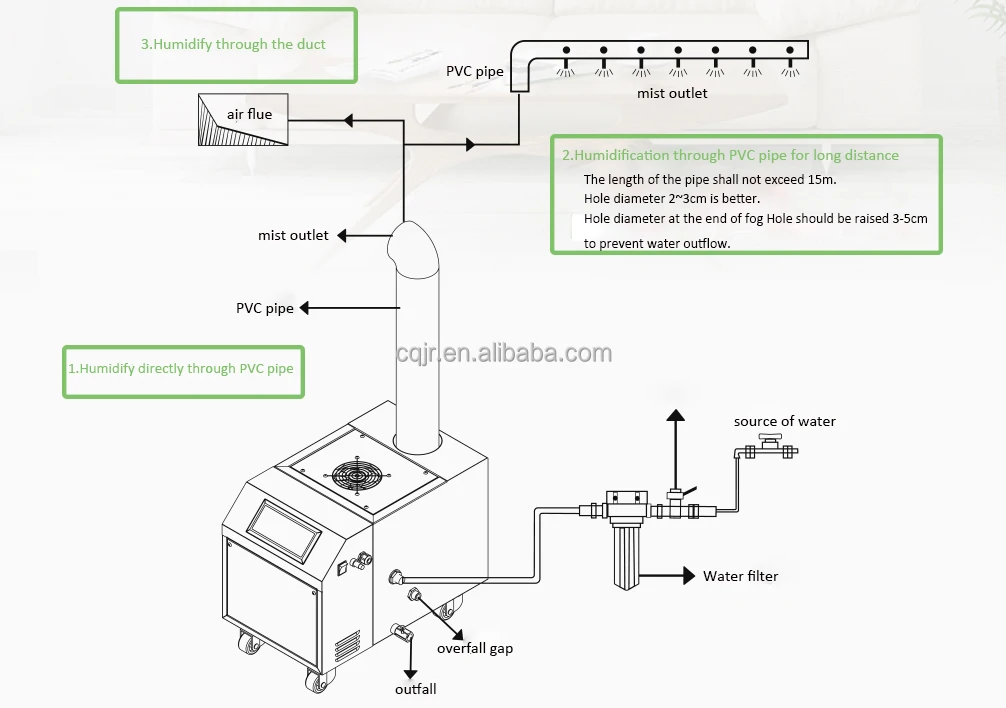 3.Humidify through the duct

PVC pipe

mist outlet

air flue

2.Humidification through PVC pipe for long distance
The length of the pipe shall not exceed 15m.
Hole diameter 2~3cm is better.
Hole diameter at the end of fog Hole should be raised 3-5cm to prevent water outflow.

mist outlet

PVC pipe

cqjr.en.alibaba.com

1.Humidify directly through PVC pipe

source of water

Water filter

overfall gap

outfall