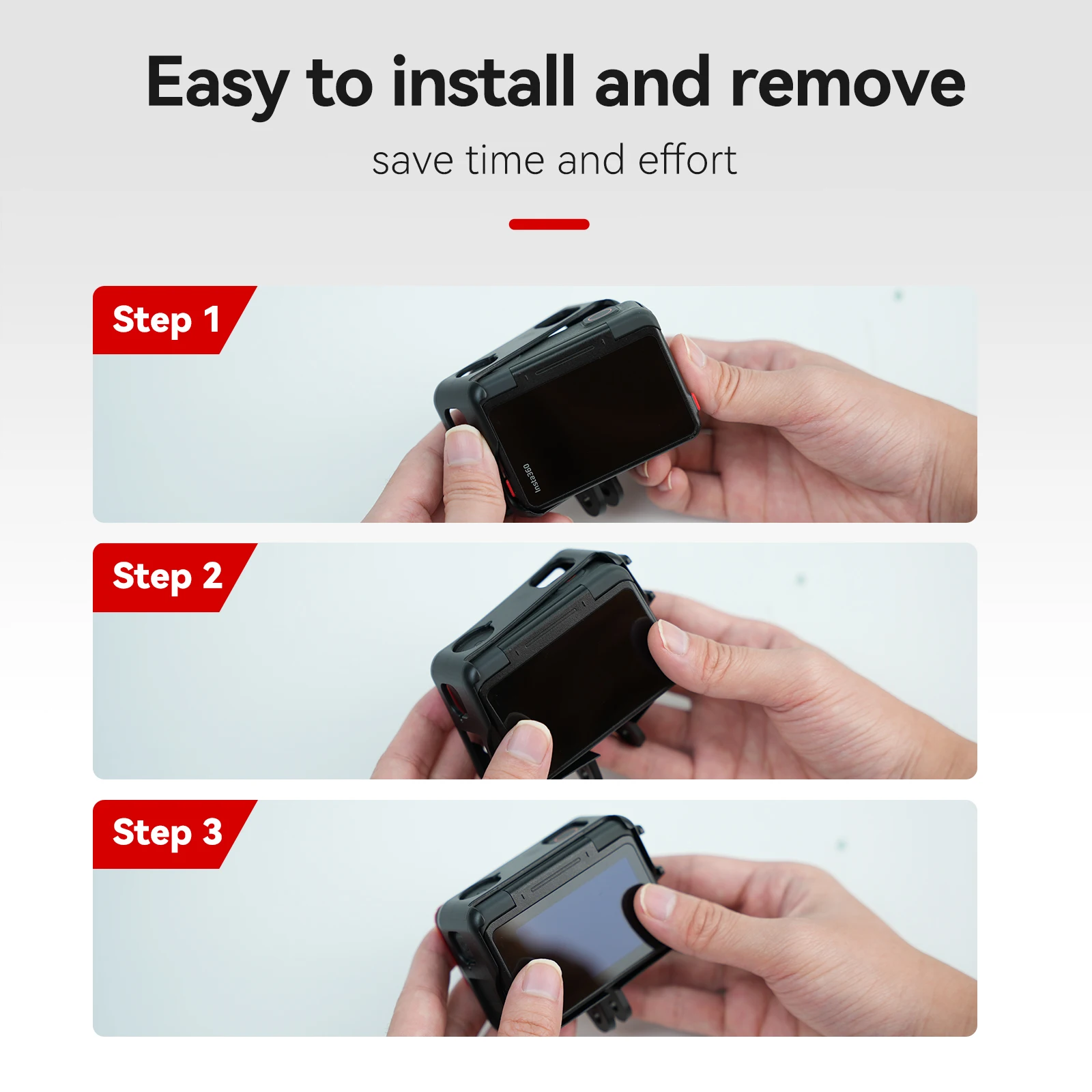 Easy to install and remove

save time and effort

Step 1

Insta360

Step 2

Step 3