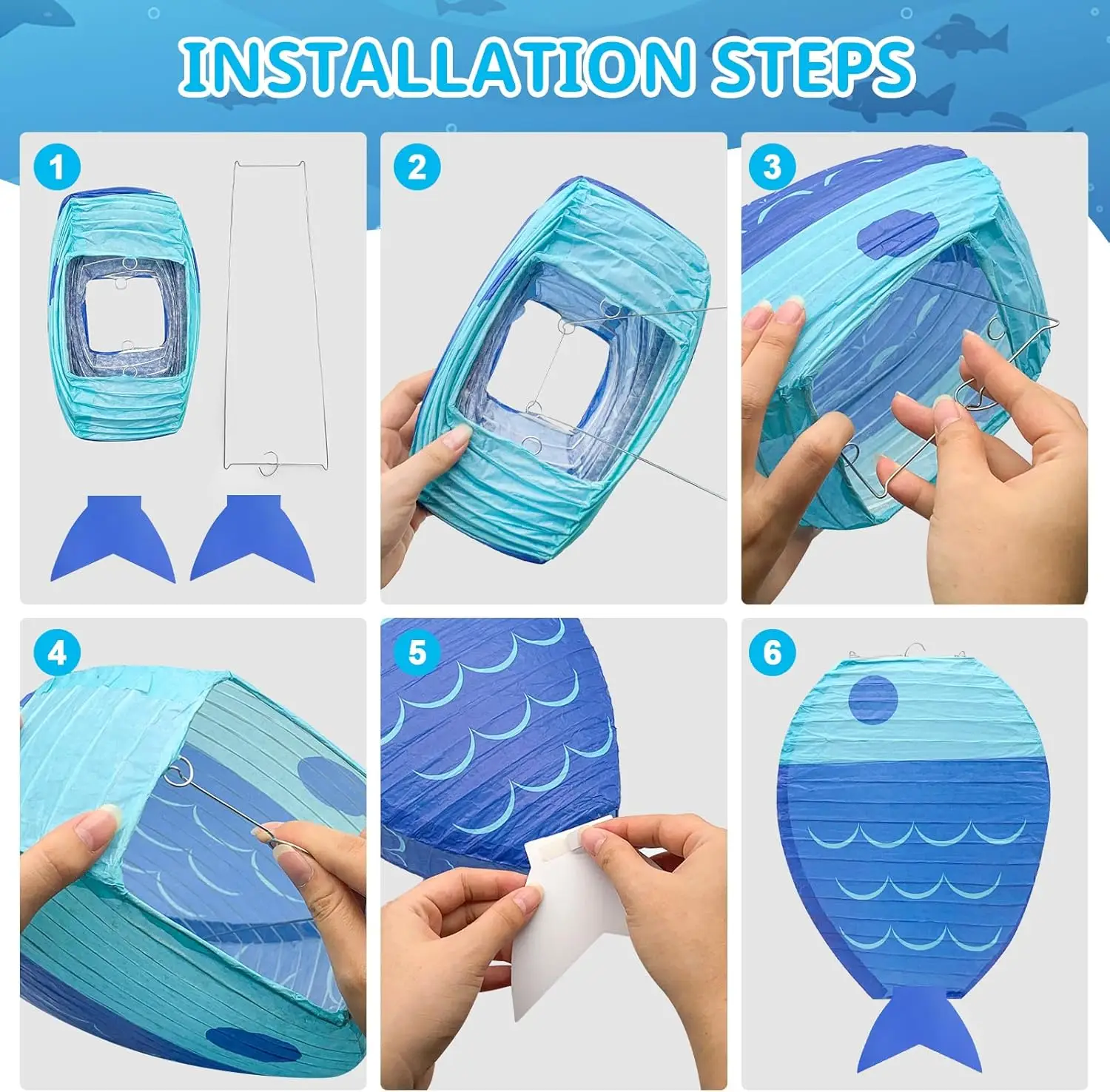 INSTALLATION STEPS

1

2

3

4

5

6