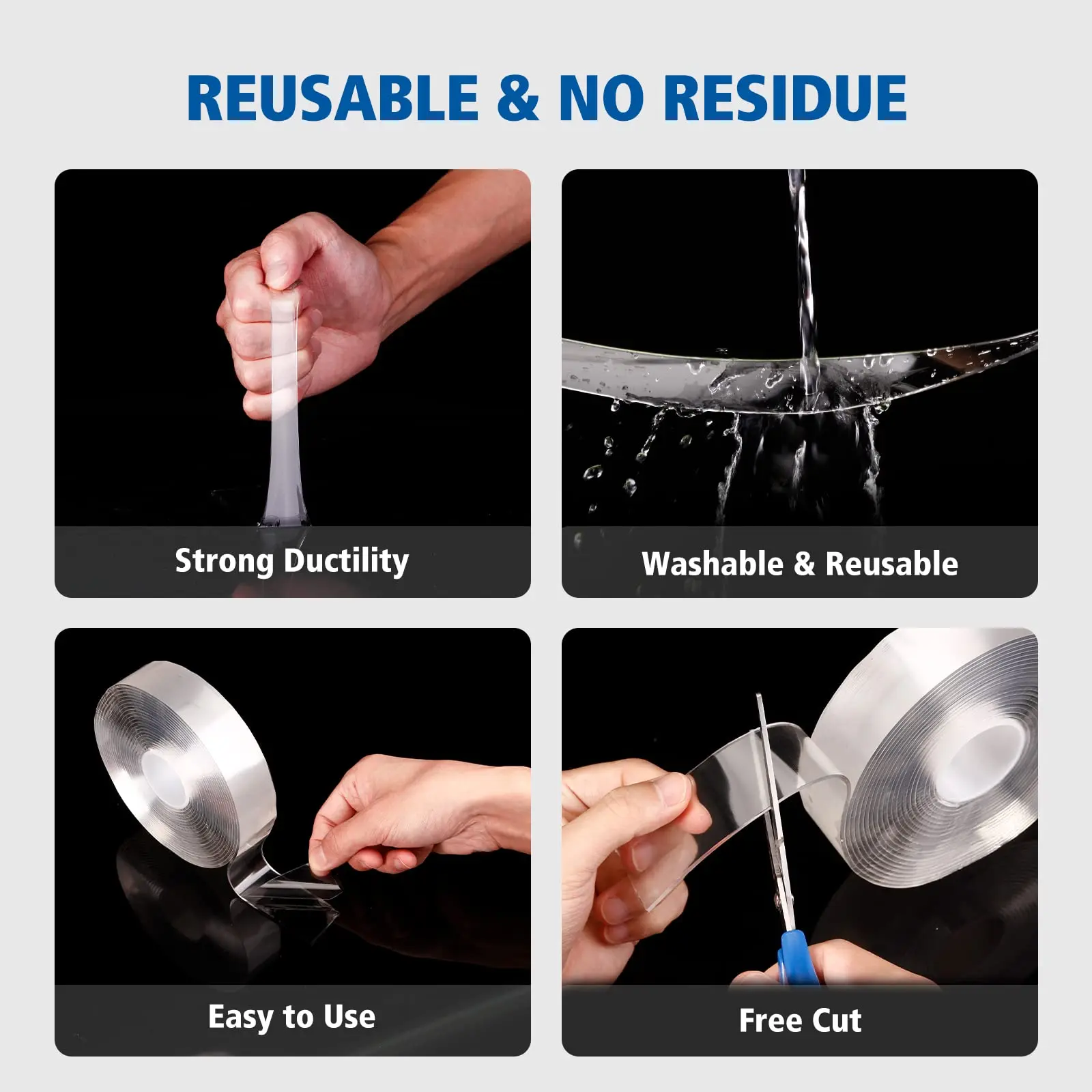 REUSABLE & NO RESIDUE

Strong Ductility

Washable & Reusable

Easy to Use

Free Cut