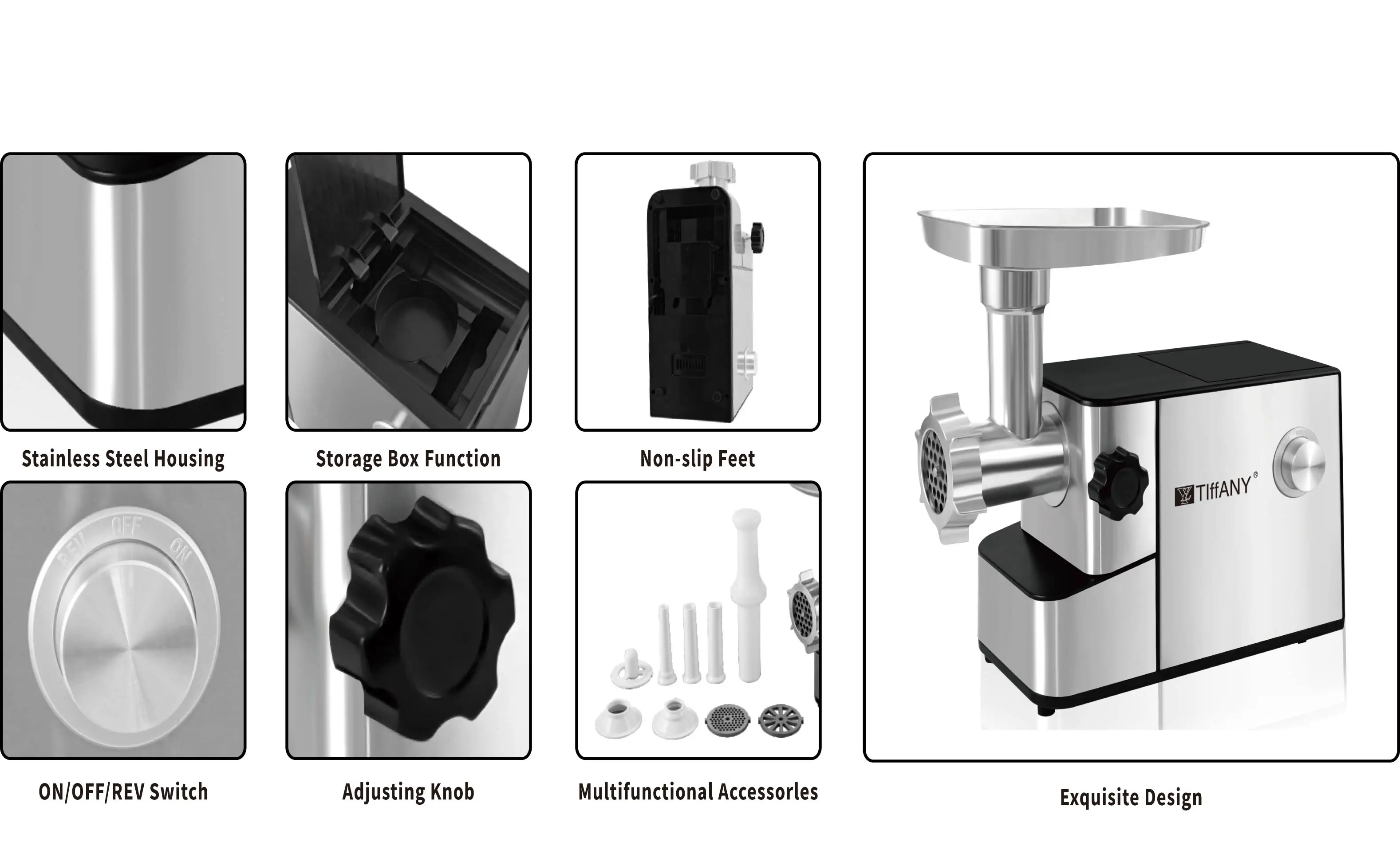 Stainless Steel Housing

Storage Box Function

Non-slip Feet

REV OFF ON

ON/OFF/REV Switch

Adjusting Knob

Multifunctional Accessorles

TIffANY®

Exquisite Design