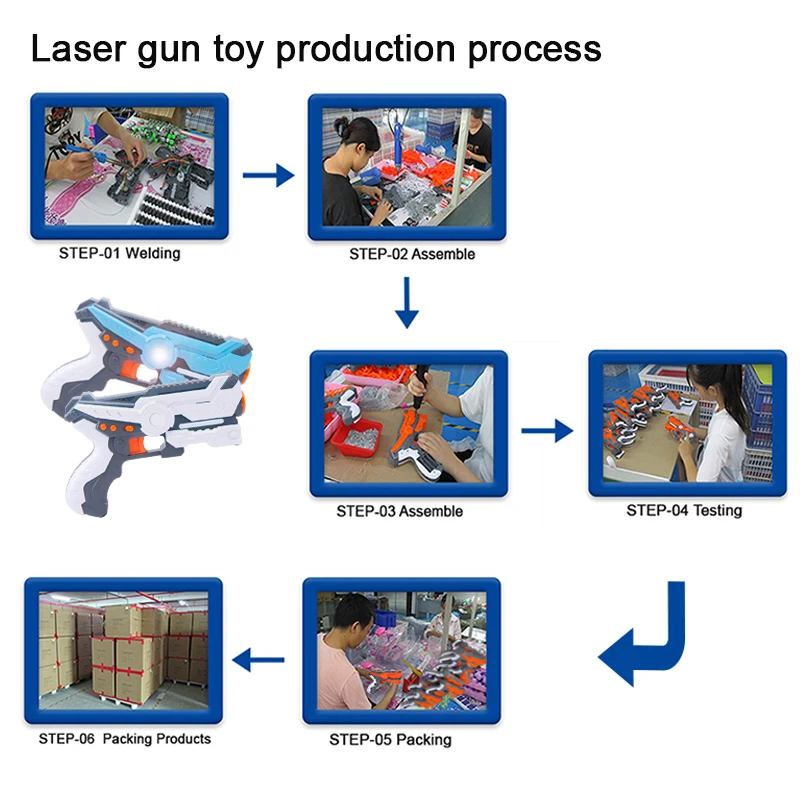 Laser gun toy production process

STEP-01 Welding

STEP-02 Assemble

STEP-03 Assemble

STEP-04 Testing

STEP-05 Packing

STEP-06 Packing Products