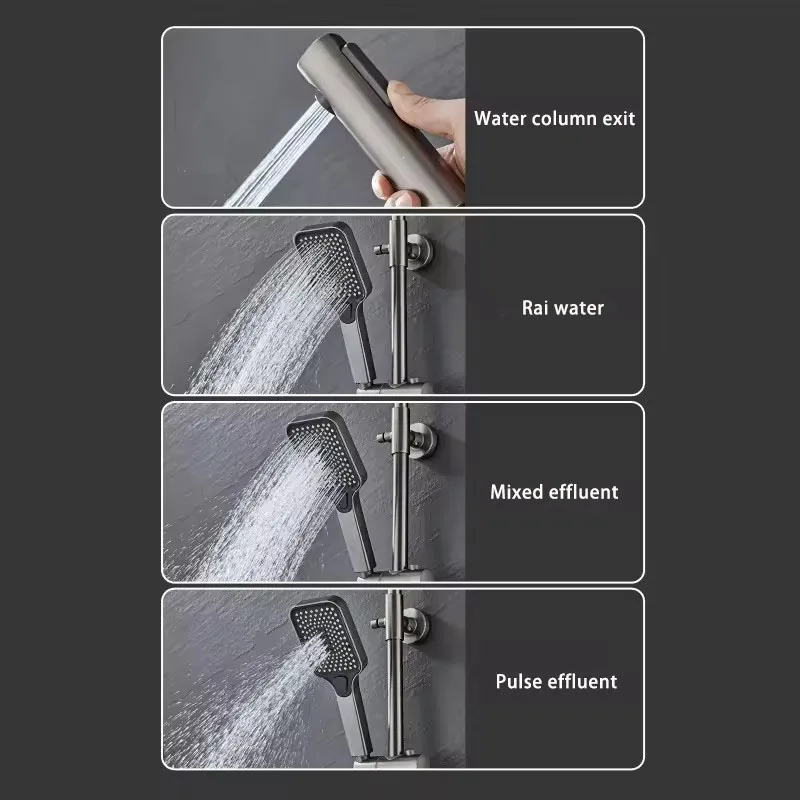 Water column exit

Rai water

Mixed effluent

Pulse effluent