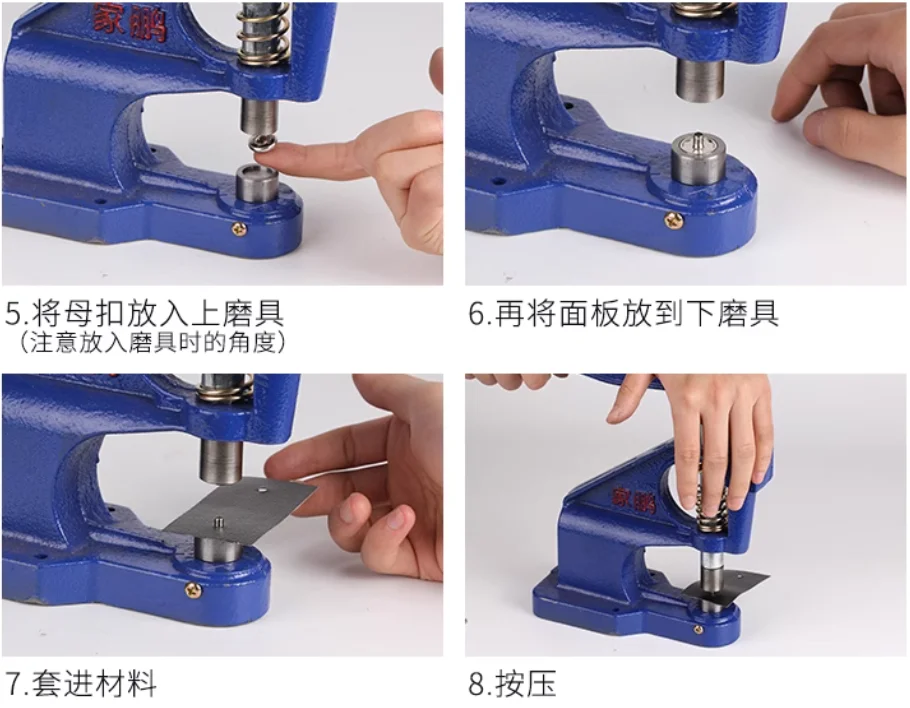 家鹏

5.将母扣放入上磨具
（注意放入磨具时的角度）

6.再将面板放到下磨具

7.套进材料

家鹏

8.按压