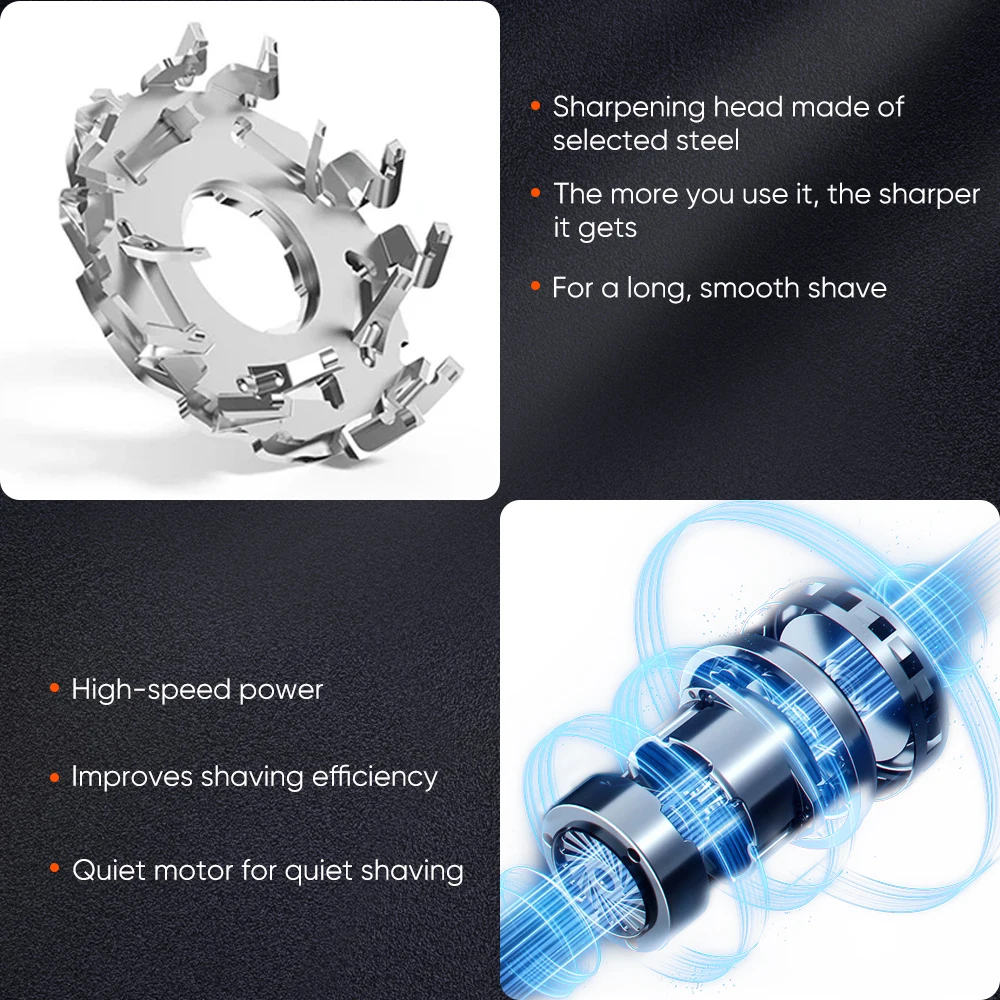 • Sharpening head made of selected steel

• The more you use it, the sharper it gets

• For a long, smooth shave

• High-speed power

• Improves shaving efficiency

• Quiet motor for quiet shaving