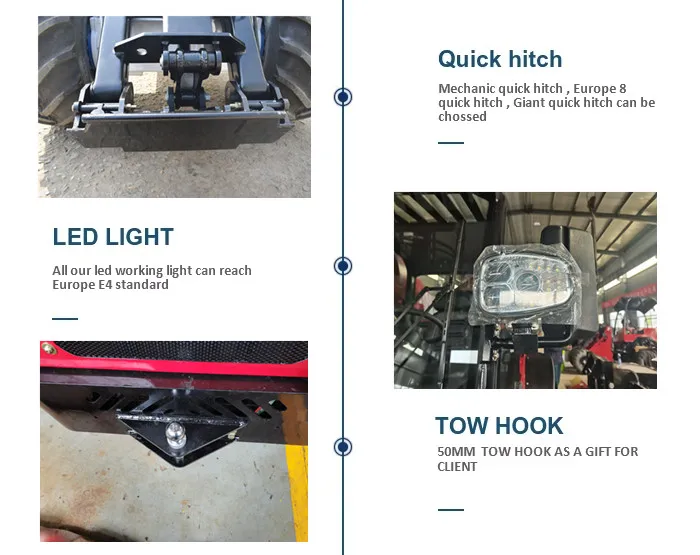 Quick hitch

Mechanic quick hitch , Europe 8 quick hitch , Giant quick hitch can be chossed

LED LIGHT

All our led working light can reach Europe E4 standard

TOW HOOK

50MM TOW HOOK AS A GIFT FOR CLIENT