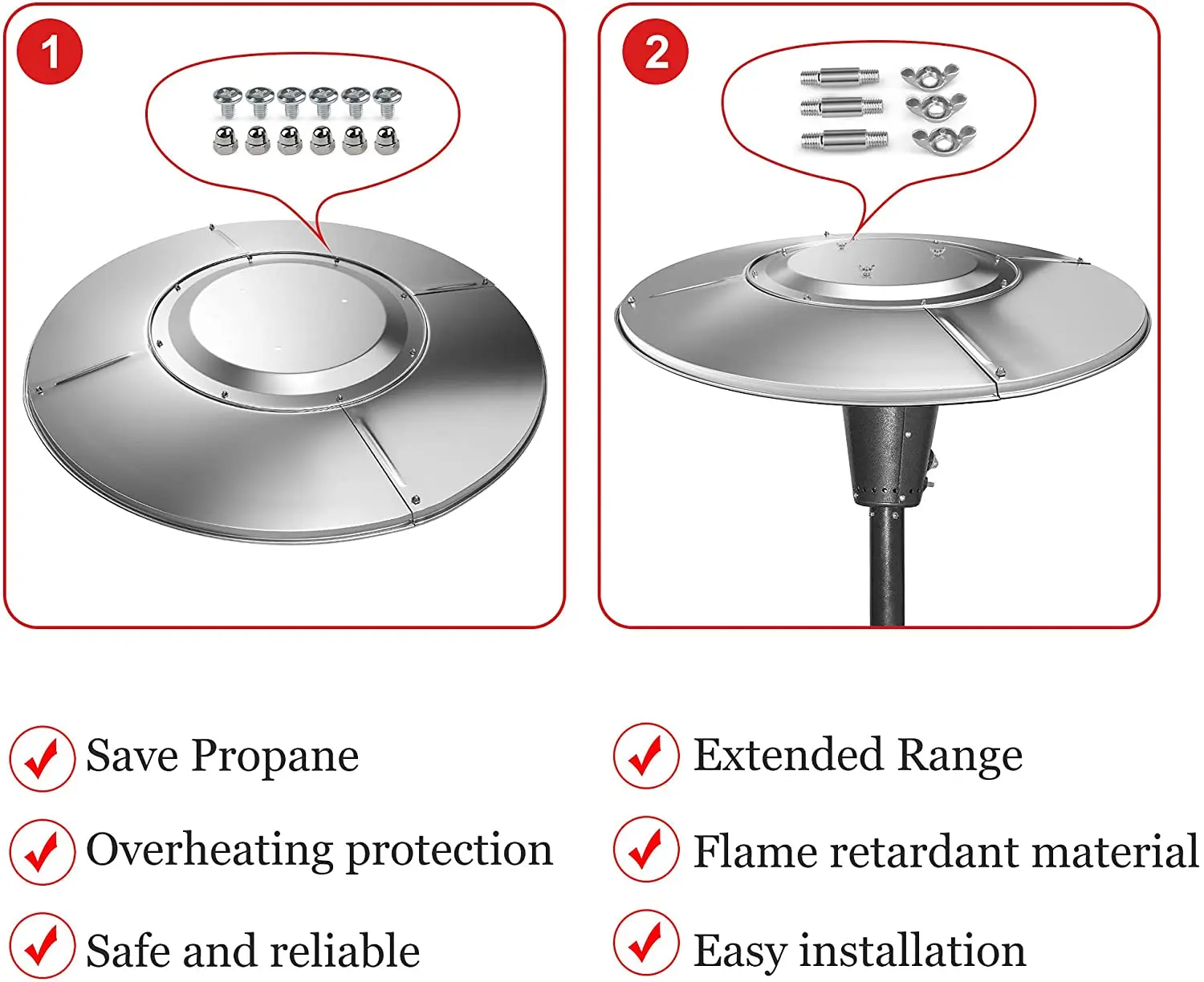 1

2

Save Propane

Overheating protection

Safe and reliable

Extended Range

Flame retardant material

Easy installation