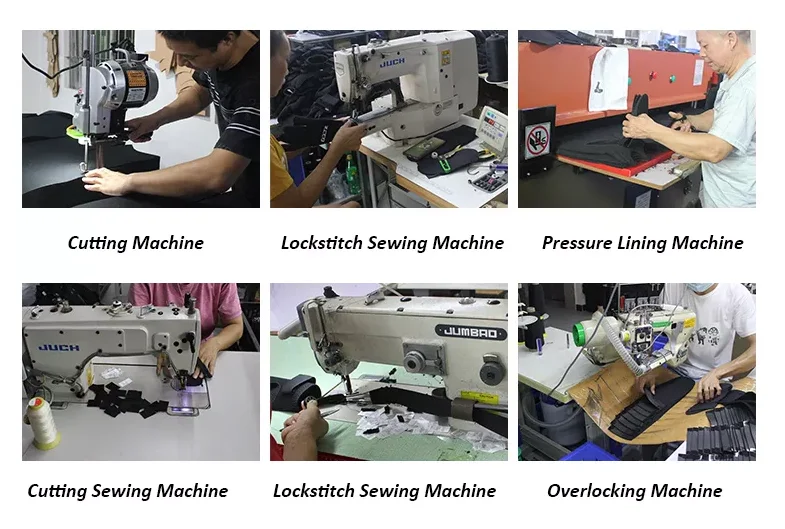 JUCH

Cutting Machine

Lockstitch Sewing Machine

Pressure Lining Machine

JUCH

JUMBAO

Cutting Sewing Machine

Lockstitch Sewing Machine

Overlocking Machine