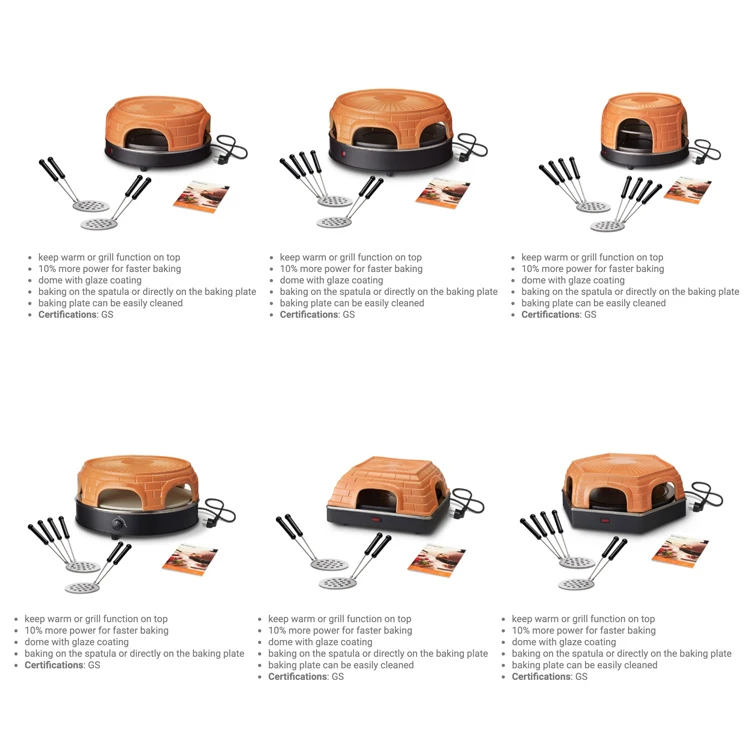 - keep warm or grill function on top
- 10% more power for faster baking
- dome with glaze coating
- baking on the spatula or directly on the baking plate
- baking plate can be easily cleaned
- **Certifications**: GS

- keep warm or grill function on top
- 10% more power for faster baking
- dome with glaze coating
- baking on the spatula or directly on the baking plate
- baking plate can be easily cleaned
- **Certifications**: GS

- keep warm or grill function on top
- 10% more power for faster baking
- dome with glaze coating
- baking on the spatula or directly on the baking plate
- baking plate can be easily cleaned
- **Certifications**: GS

- keep warm or grill function on top
- 10% more power for faster baking
- dome with glaze coating
- baking on the spatula or directly on the baking plate
- **Certifications**: GS

- keep warm or grill function on top
- 10% more power for faster baking
- dome with glaze coating
- baking on the spatula or directly on the baking plate
- baking plate can be easily cleaned
- **Certifications**: GS

- keep warm or grill function on top
- 10% more power for faster baking
- dome with glaze coating
- baking on the spatula or directly on the baking plate
- baking plate can be easily cleaned
- **Certifications**: GS