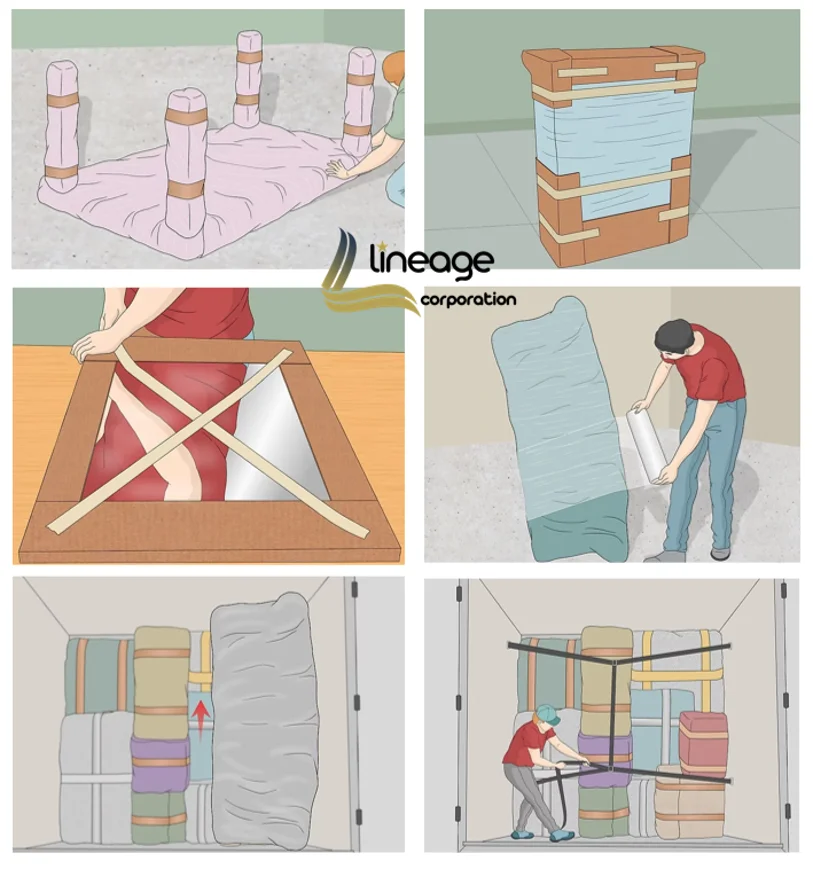 lineage
corporation