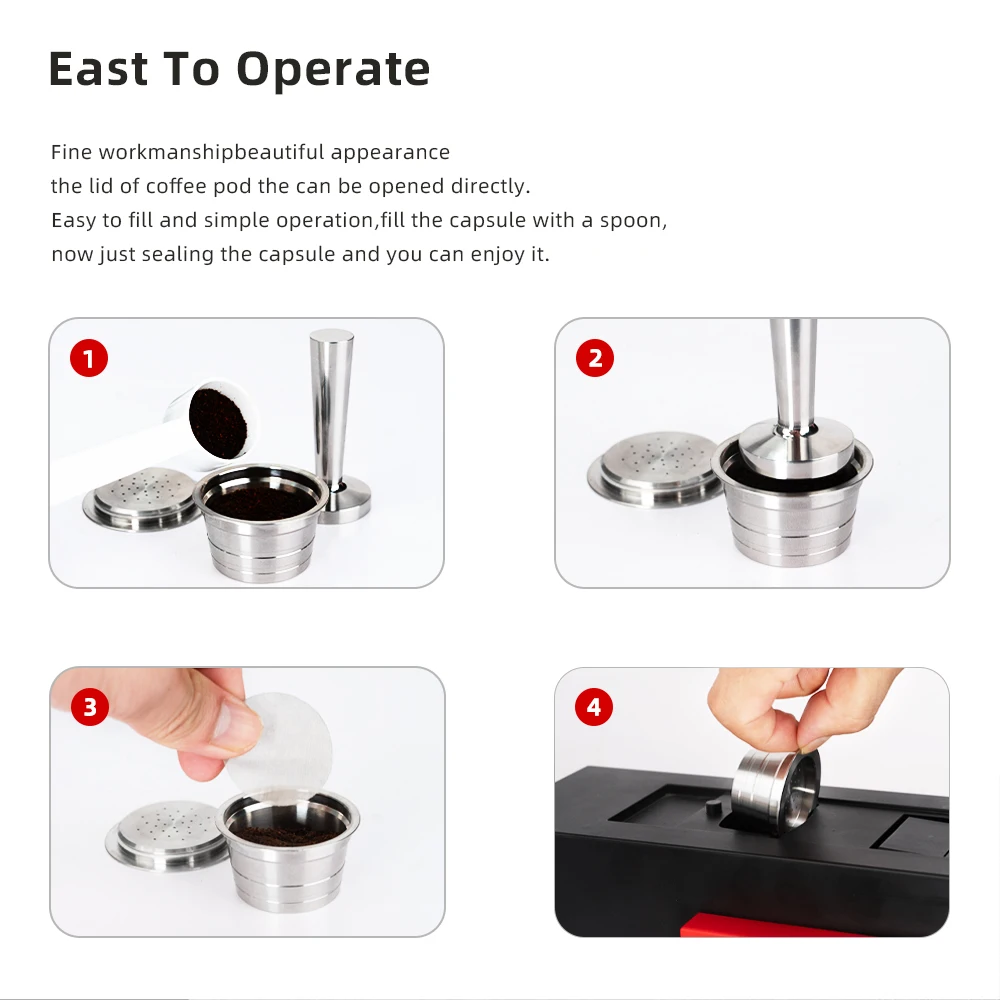 East To Operate

Fine workmanshipbeautiful appearance
the lid of coffee pod the can be opened directly.
Easy to fill and simple operation,fill the capsule with a spoon,
now just sealing the capsule and you can enjoy it.

1

2

3

4