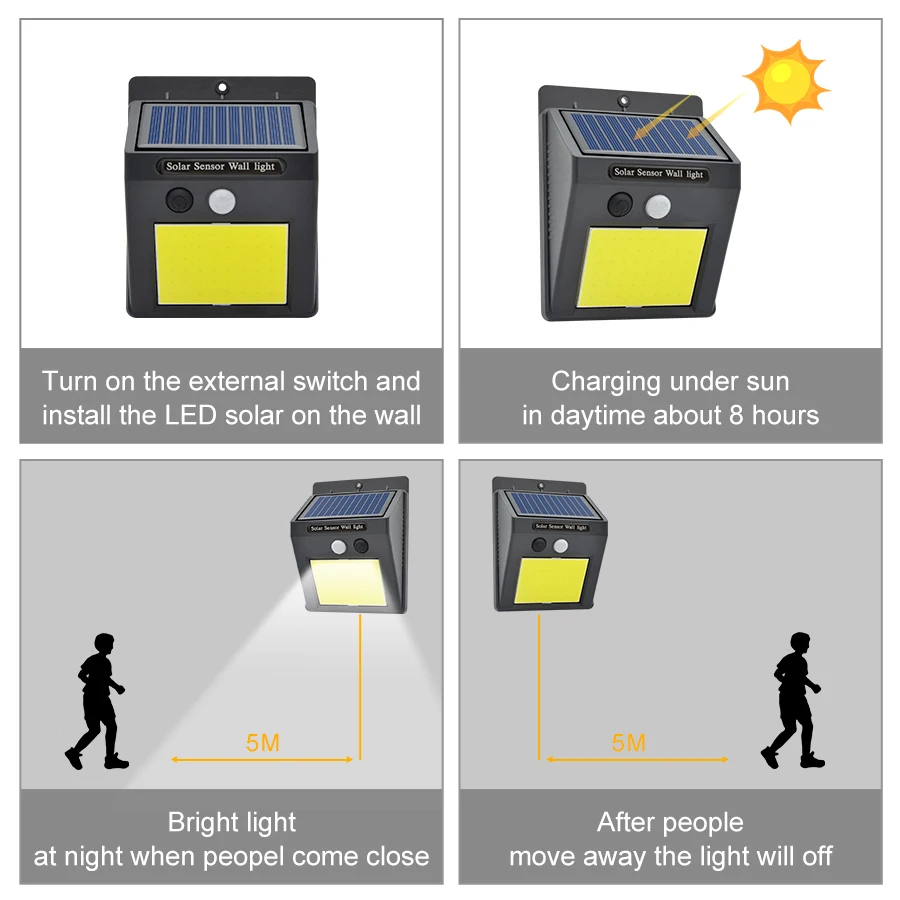 Solar Sensor Wall light

Turn on the external switch and install the LED solar on the wall

Solar Sensor Wall light

Charging under sun in daytime about 8 hours

Solar Sensor Wall light

5M

Bright light at night when peopel come close

Solar Sensor Wall light

5M

After people move away the light will off