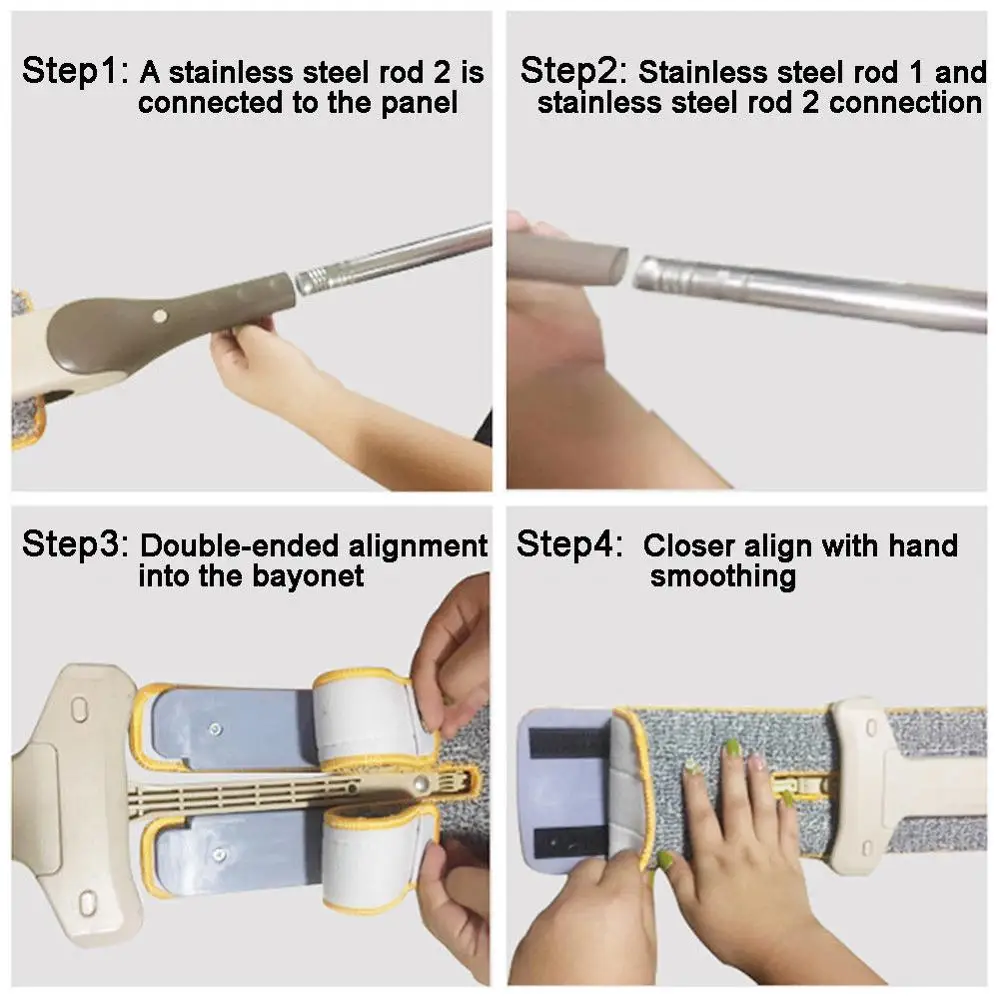 Step1: A stainless steel rod 2 is connected to the panel

Step2: Stainless steel rod 1 and stainless steel rod 2 connection

Step3: Double-ended alignment into the bayonet

Step4: Closer align with hand smoothing