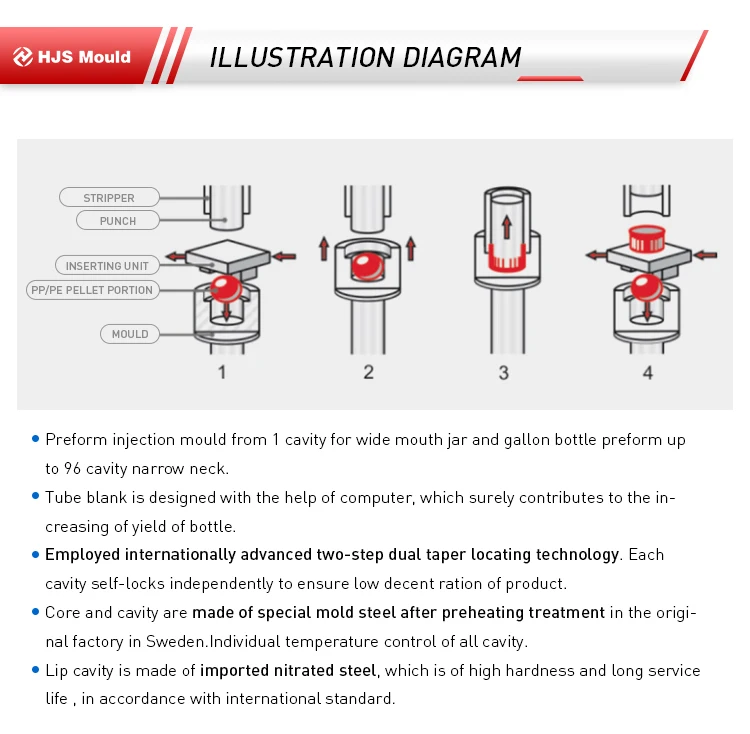 HJS Mould

ILLUSTRATION DIAGRAM

STRIPPER
PUNCH
INSERTING UNIT
PP/PE PELLET PORTION
MOULD

1
2
3
4

• Preform injection mould from 1 cavity for wide mouth jar and gallon bottle preform up to 96 cavity narrow neck.

• Tube blank is designed with the help of computer, which surely contributes to the increasing of yield of bottle.

• Employed internationally advanced two-step dual taper locating technology. Each cavity self-locks independently to ensure low decent ration of product.

• Core and cavity are made of special mold steel after preheating treatment in the original factory in Sweden.Individual temperature control of all cavity.

• Lip cavity is made of imported nitrated steel, which is of high hardness and long service life , in accordance with international standard.