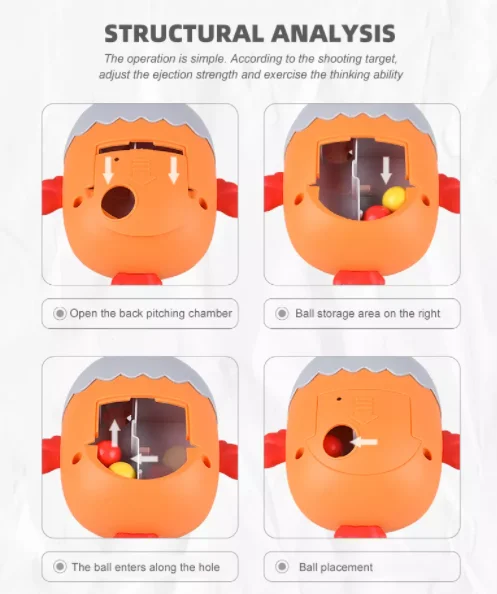 STRUCTURAL ANALYSIS

The operation is simple. According to the shooting target, adjust the ejection strength and exercise the thinking ability

Open the back pitching chamber

Ball storage area on the right

The ball enters along the hole

Ball placement