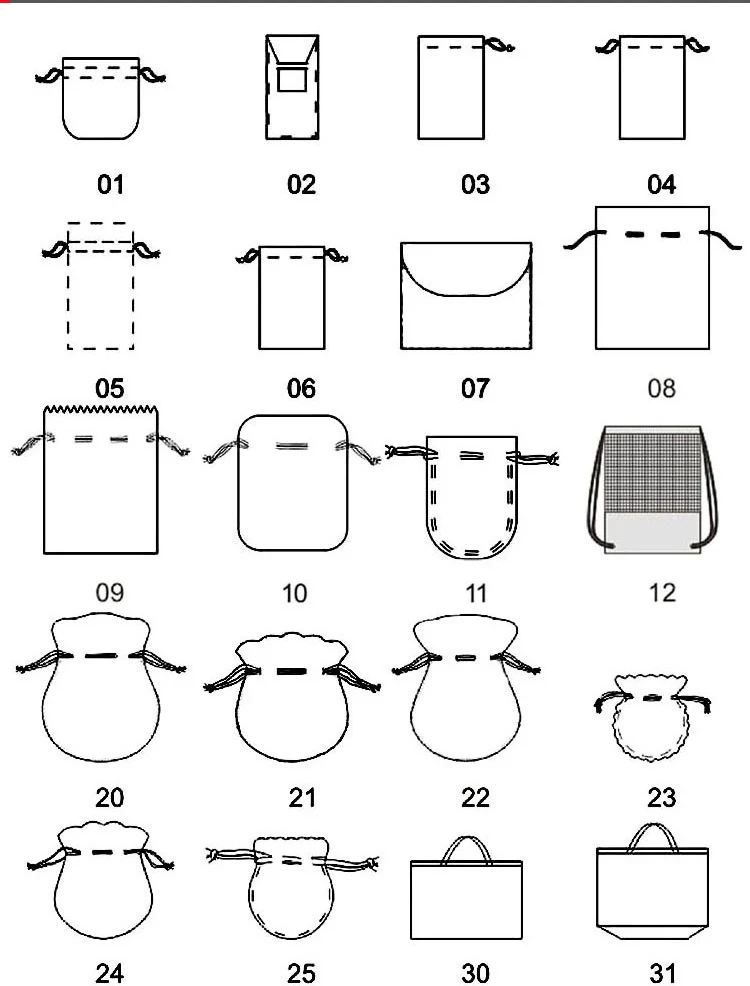 01 02 03 04

05 06 07 08

09 10 11 12

20 21 22 23

24 25 30 31