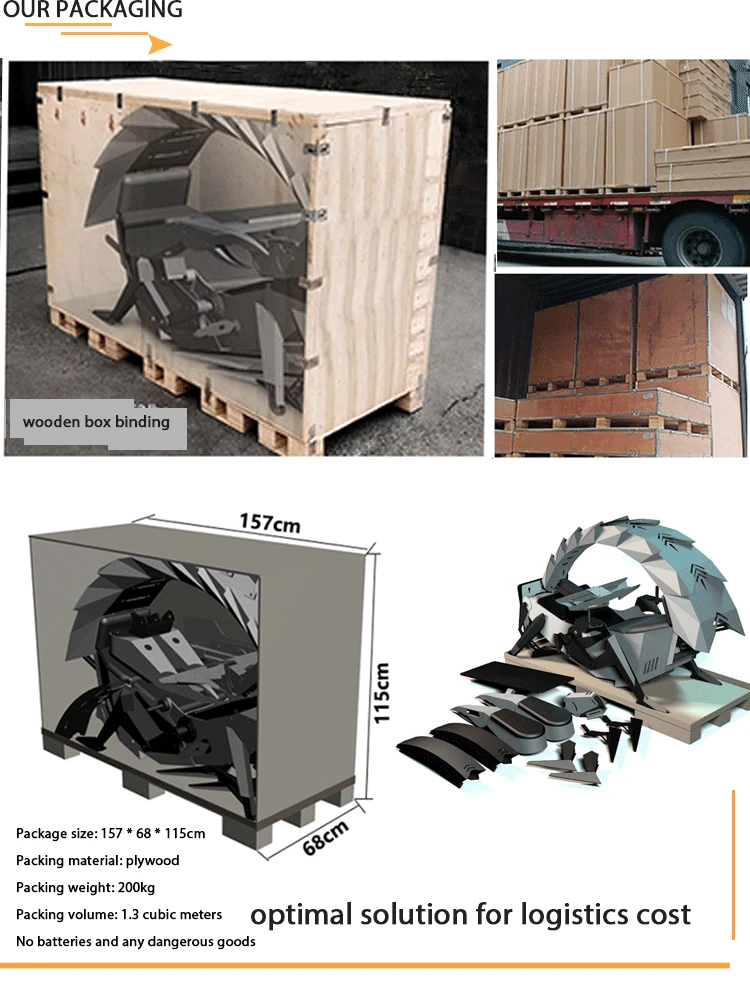 OUR PACKAGING

wooden box binding

157cm

115cm

68cm

Package size: 157 * 68 * 115cm

Packing material: plywood

Packing weight: 200kg

Packing volume: 1.3 cubic meters

No batteries and any dangerous goods

optimal solution for logistics cost