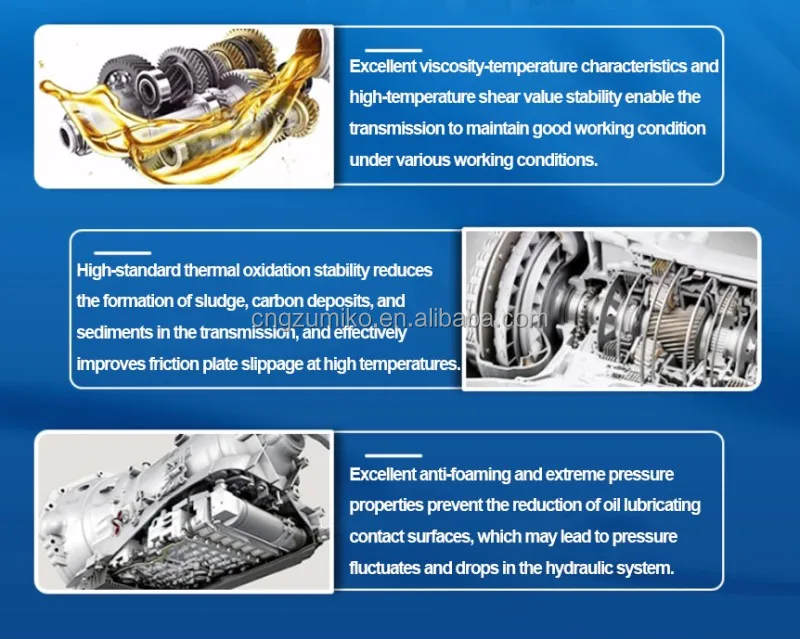 Excellent viscosity-temperature characteristics and high-temperature shear value stability enable the transmission to maintain good working condition under various working conditions.

High-standard thermal oxidation stability reduces the formation of sludge, carbon deposits, and sediments in the transmission, and effectively improves friction plate slippage at high temperatures.

cngzumiko.en.alibaba.com

Excellent anti-foaming and extreme pressure properties prevent the reduction of oil lubricating contact surfaces, which may lead to pressure fluctuates and drops in the hydraulic system.