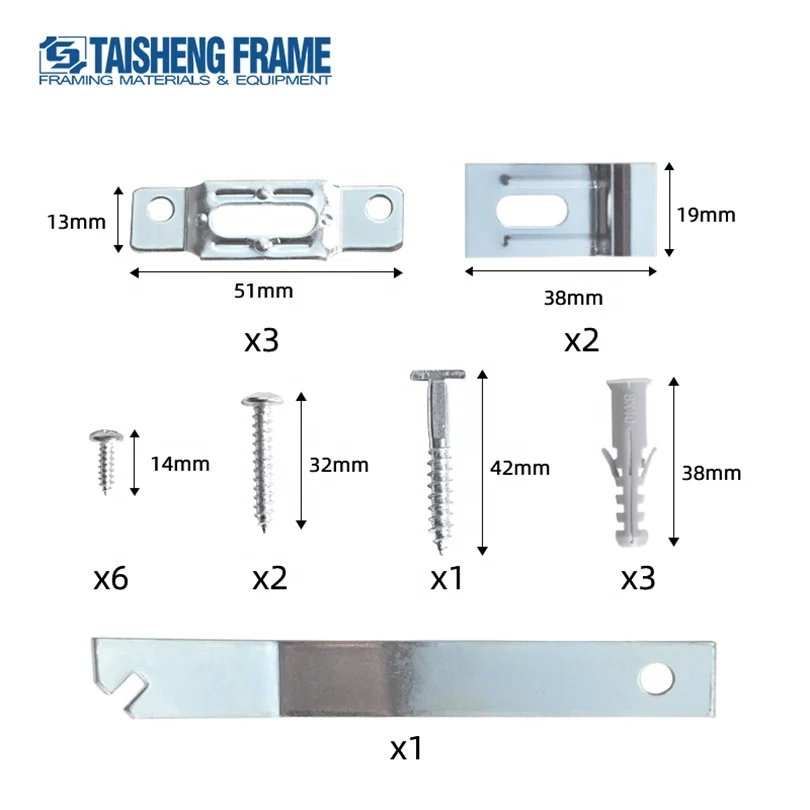 TAISHENG FRAME
FRAMING MATERIALS & EQUIPMENT

13mm
51mm
x3

19mm
38mm
x2

14mm
x6

32mm
x2

42mm
x1

8X40
38mm
x3

x1