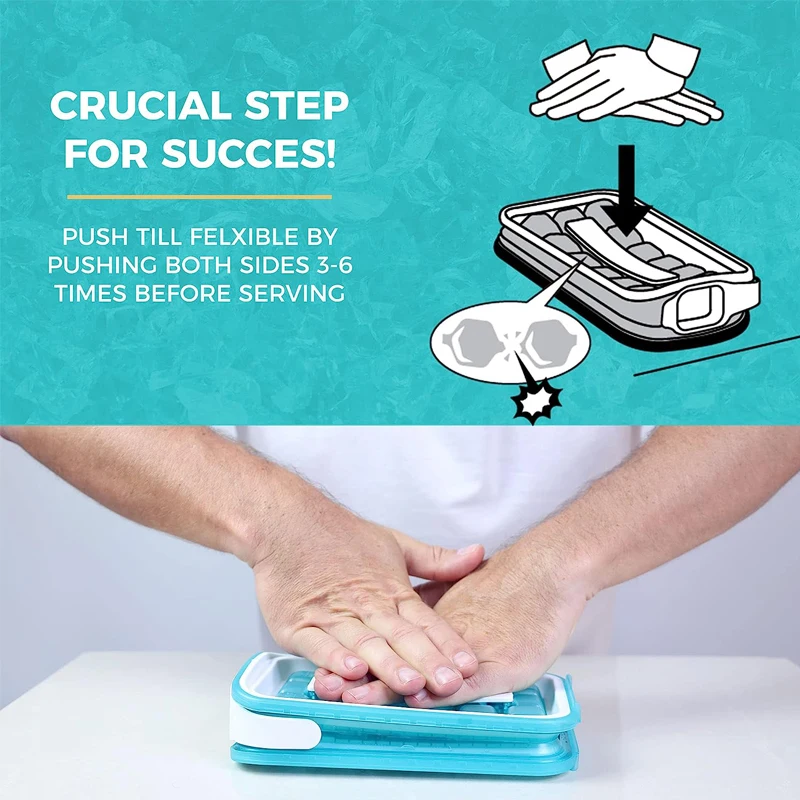 CRUCIAL STEP FOR SUCCES!

PUSH TILL FELXIBLE BY PUSHING BOTH SIDES 3-6 TIMES BEFORE SERVING