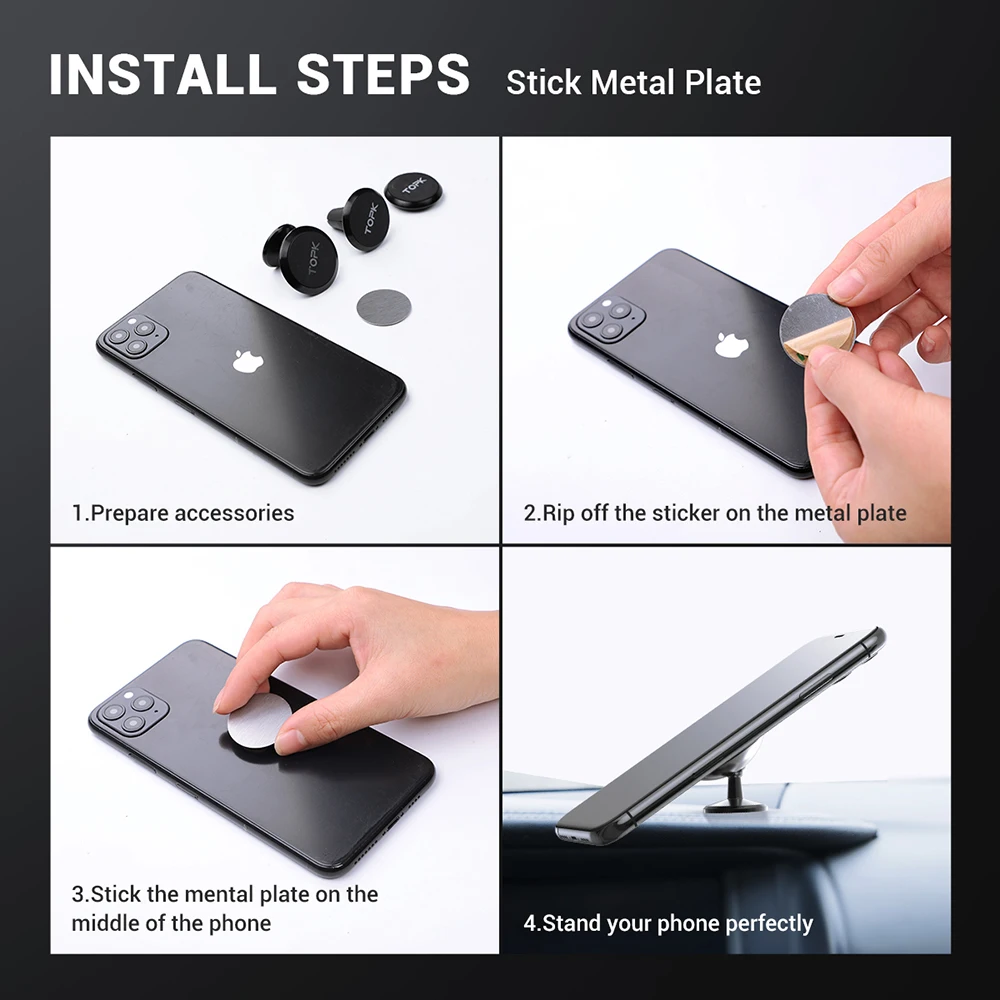 INSTALL STEPS Stick Metal Plate

TOPK TOPK TOPK

1.Prepare accessories

2.Rip off the sticker on the metal plate

3.Stick the mental plate on the middle of the phone

4.Stand your phone perfectly