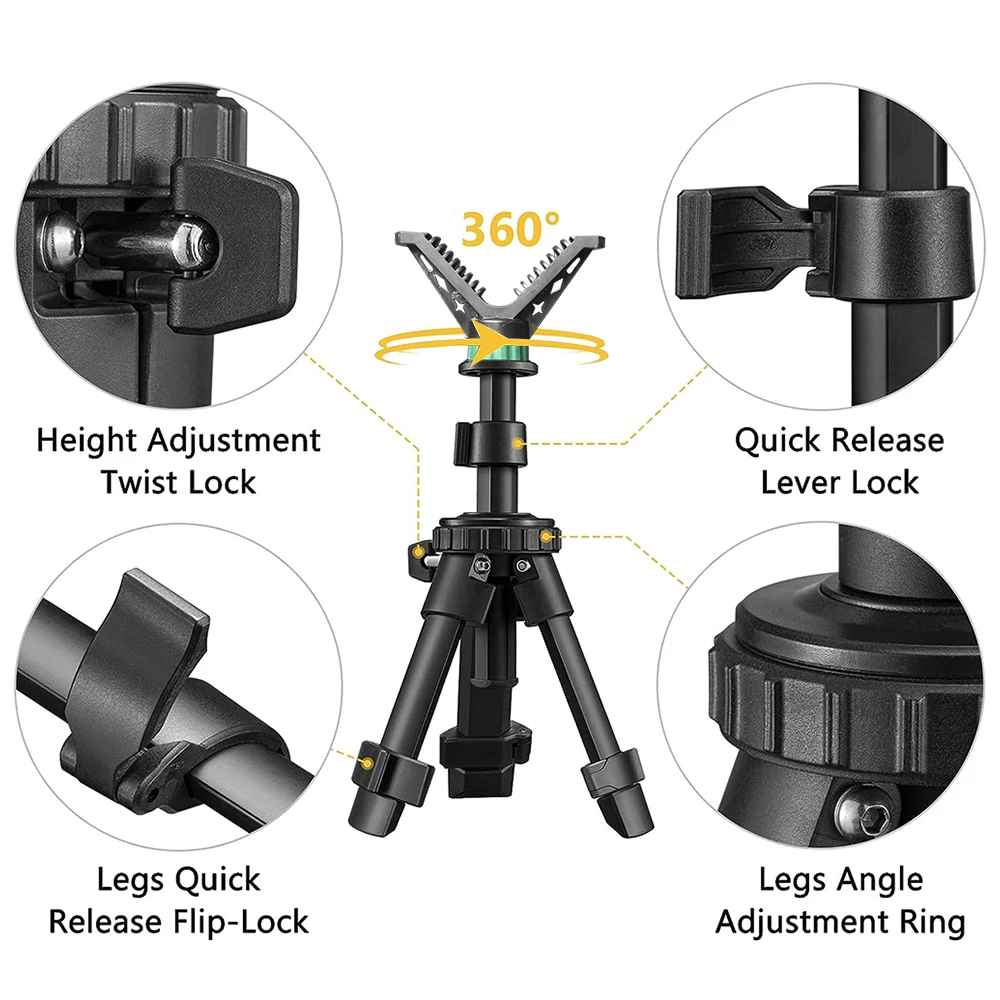 360°

Height Adjustment Twist Lock

Quick Release Lever Lock

Legs Quick Release Flip-Lock

Legs Angle Adjustment Ring