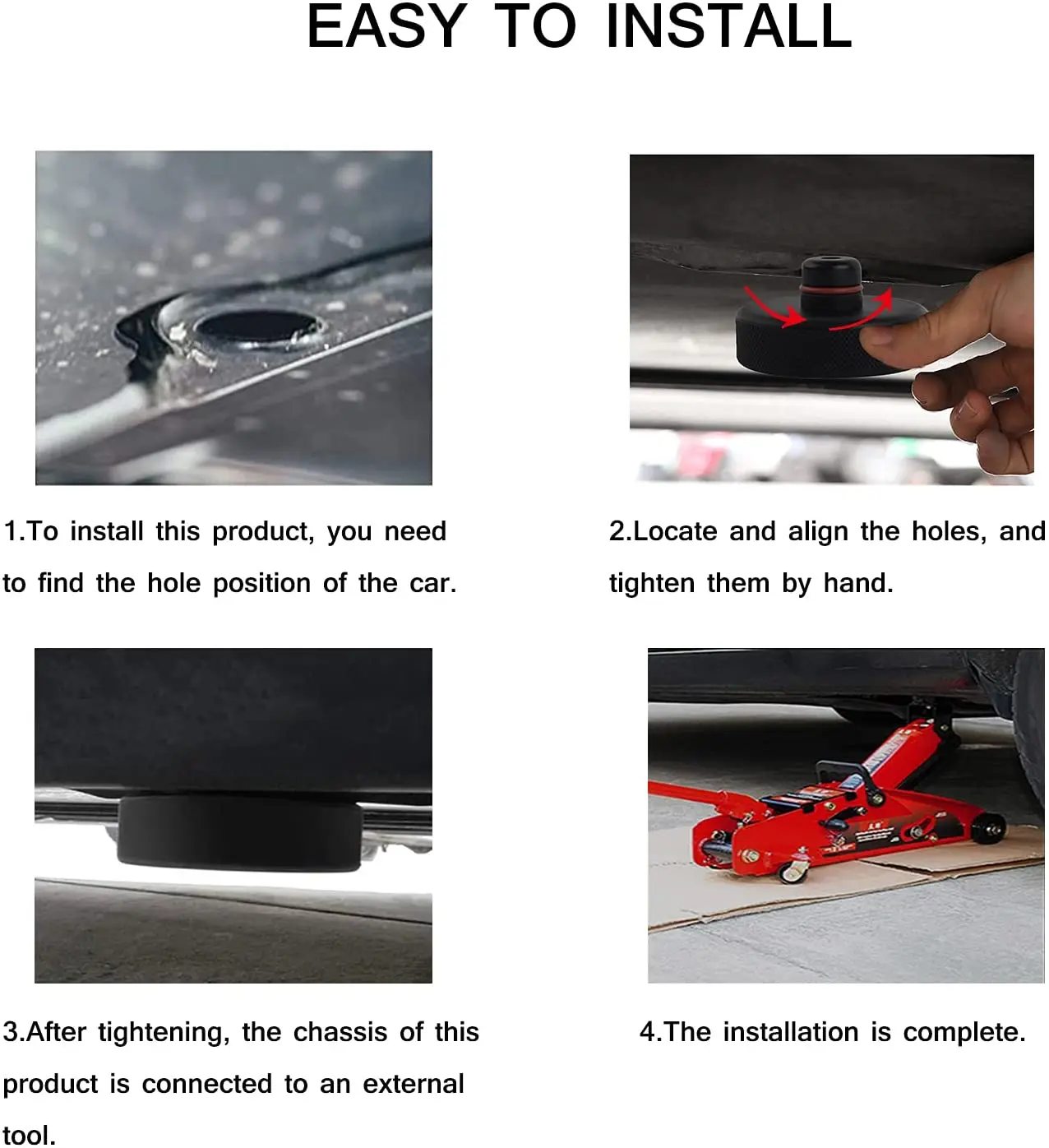 EASY TO INSTALL

1.To install this product, you need to find the hole position of the car.

2.Locate and align the holes, and tighten them by hand.

3.After tightening, the chassis of this product is connected to an external tool.

4.The installation is complete.