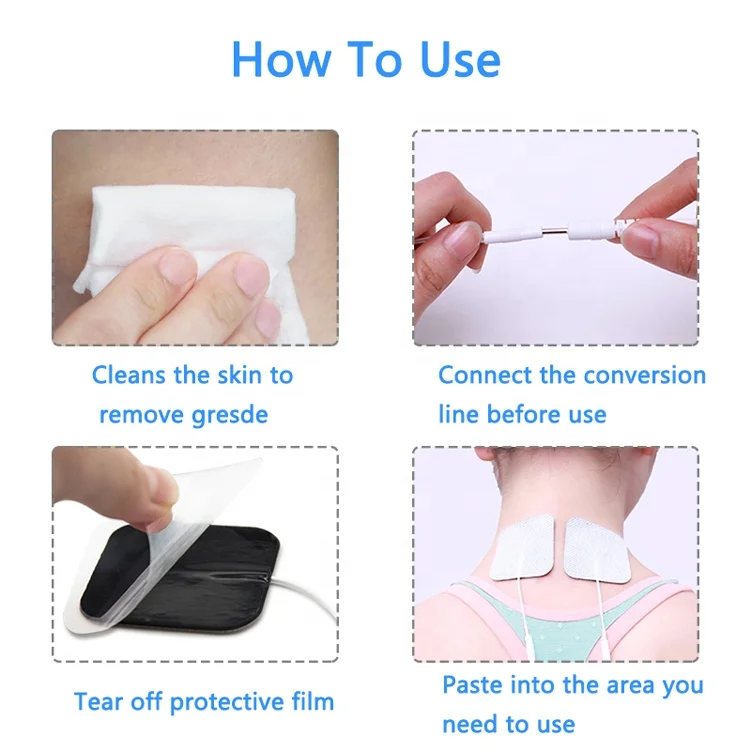 How To Use

Cleans the skin to remove gresde

Connect the conversion line before use

Tear off protective film

Paste into the area you need to use