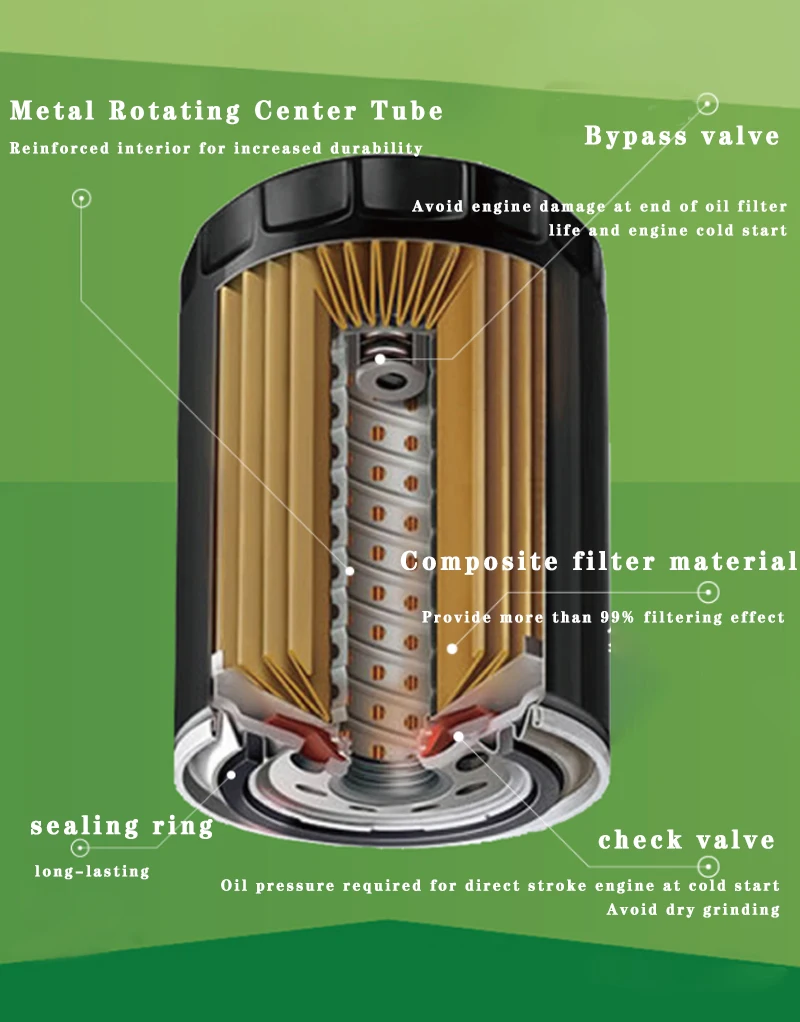 Metal Rotating Center Tube
Reinforced interior for increased durability

Bypass valve
Avoid engine damage at end of oil filter life and engine cold start

Composite filter material
Provide more than 99% filtering effect

sealing ring
long-lasting

check valve
Oil pressure required for direct stroke engine at cold start
Avoid dry grinding