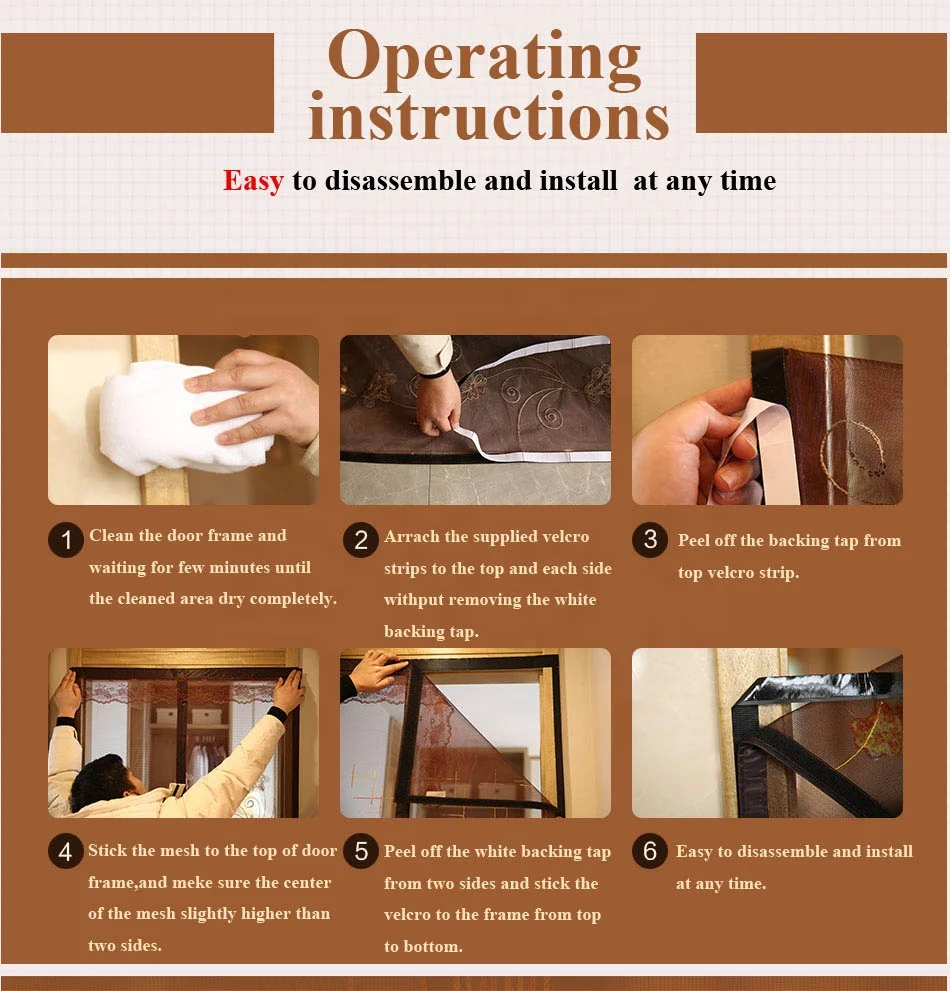 Operating instructions

Easy to disassemble and install at any time

1 Clean the door frame and waiting for few minutes until the cleaned area dry completely.

2 Arrach the supplied velcro strips to the top and each side withput removing the white backing tap.

3 Peel off the backing tap from top velcro strip.

4 Stick the mesh to the top of door frame,and meke sure the center of the mesh slightly higher than two sides.

5 Peel off the white backing tap from two sides and stick the velcro to the frame from top to bottom.

6 Easy to disassemble and install at any time.