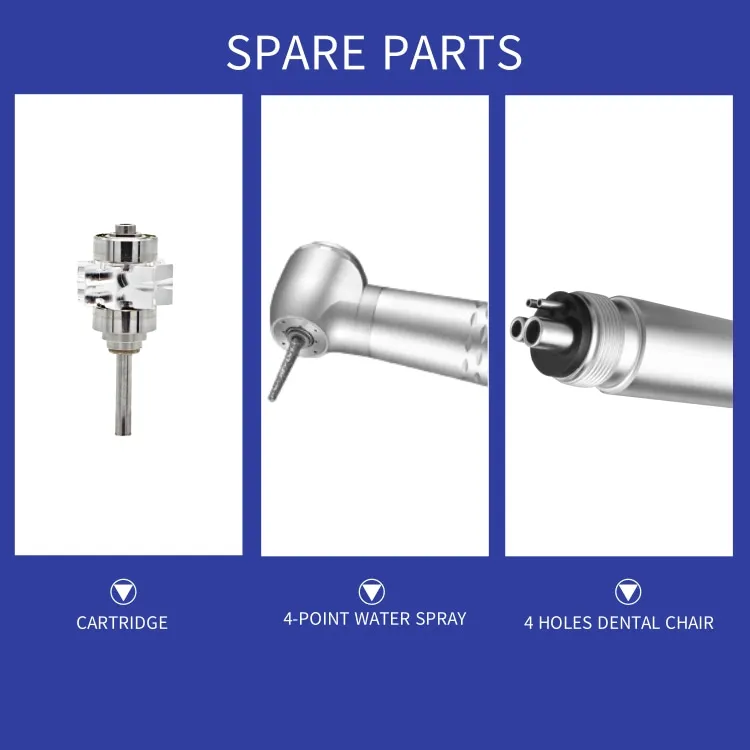 SPARE PARTS

CARTRIDGE

4-POINT WATER SPRAY

4 HOLES DENTAL CHAIR