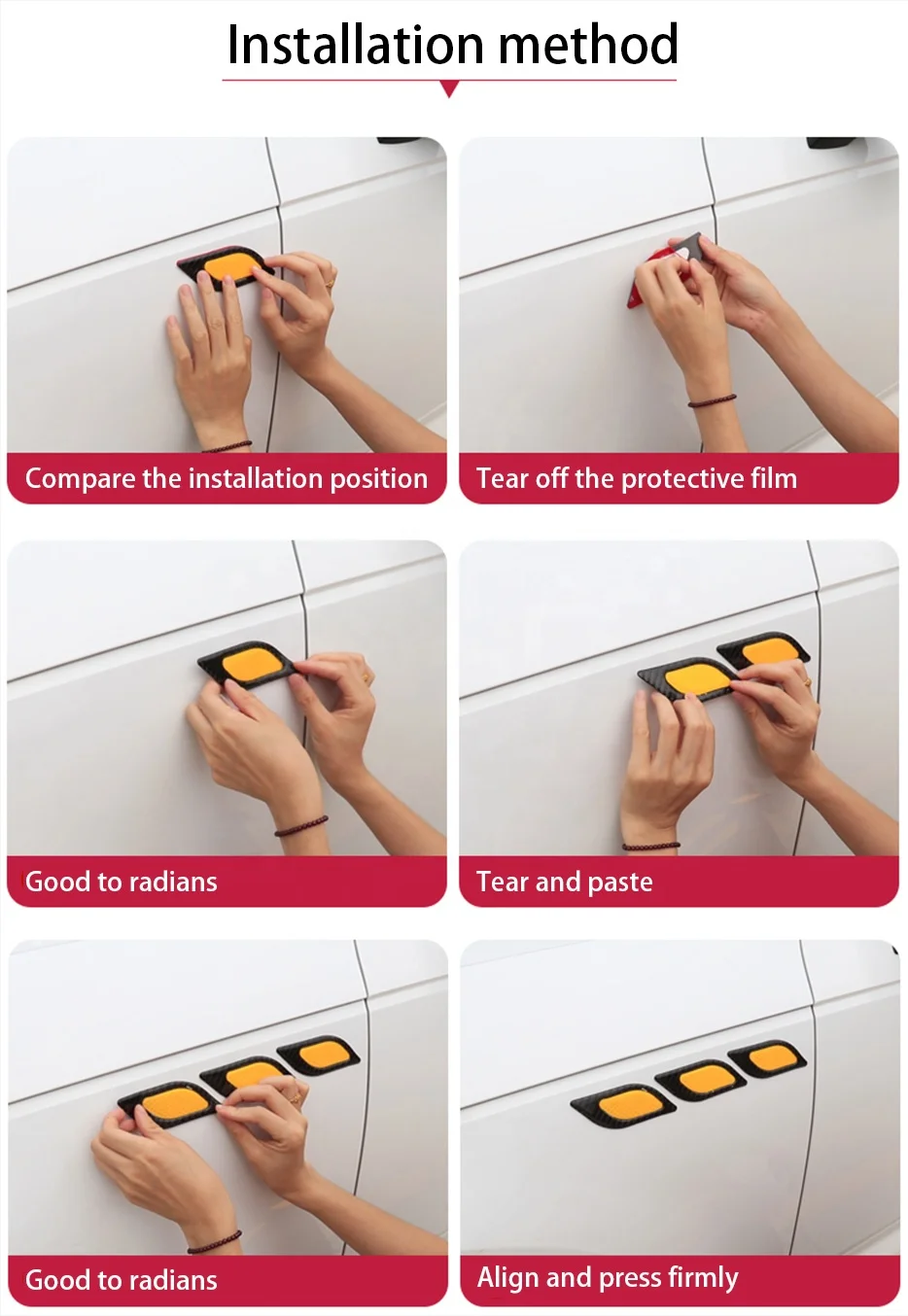 Installation method

Compare the installation position

Tear off the protective film

Good to radians

Tear and paste

Good to radians

Align and press firmly