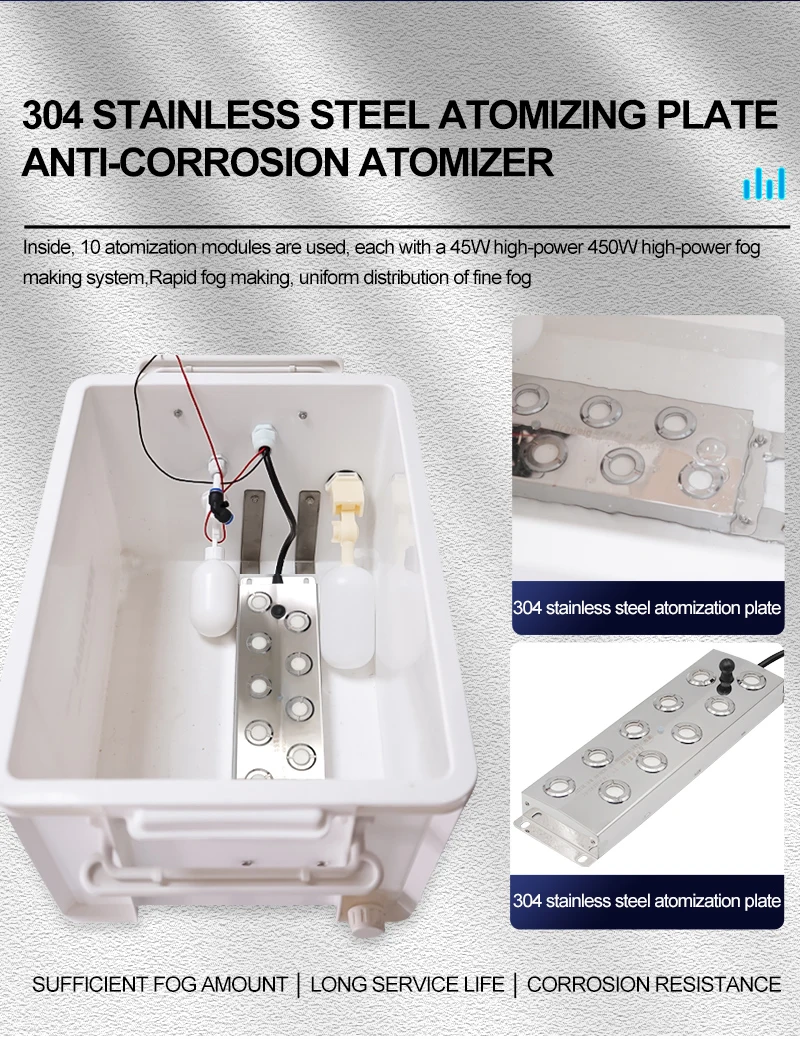 304 STAINLESS STEEL ATOMIZING PLATE
ANTI-CORROSION ATOMIZER

Inside, 10 atomization modules are used, each with a 45W high-power 450W high-power fog making system,Rapid fog making, uniform distribution of fine fog

304 stainless steel atomization plate

304 stainless steel atomization plate

SUFFICIENT FOG AMOUNT | LONG SERVICE LIFE | CORROSION RESISTANCE