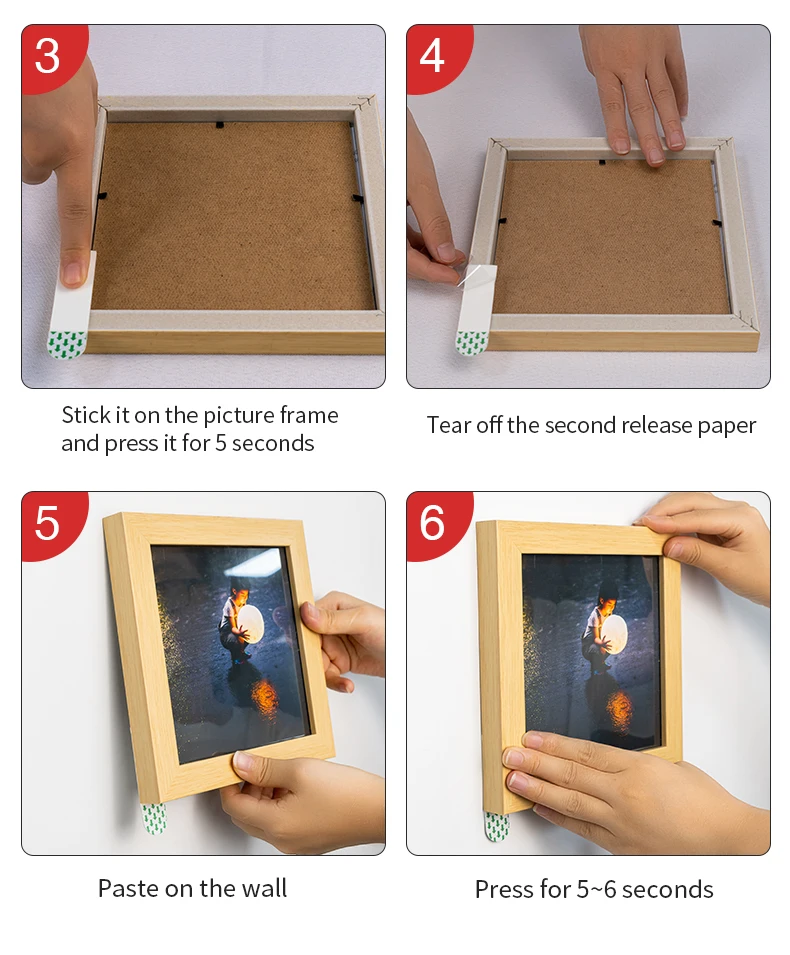 3

Stick it on the picture frame and press it for 5 seconds

4

Tear off the second release paper

5

Paste on the wall

6

Press for 5~6 seconds