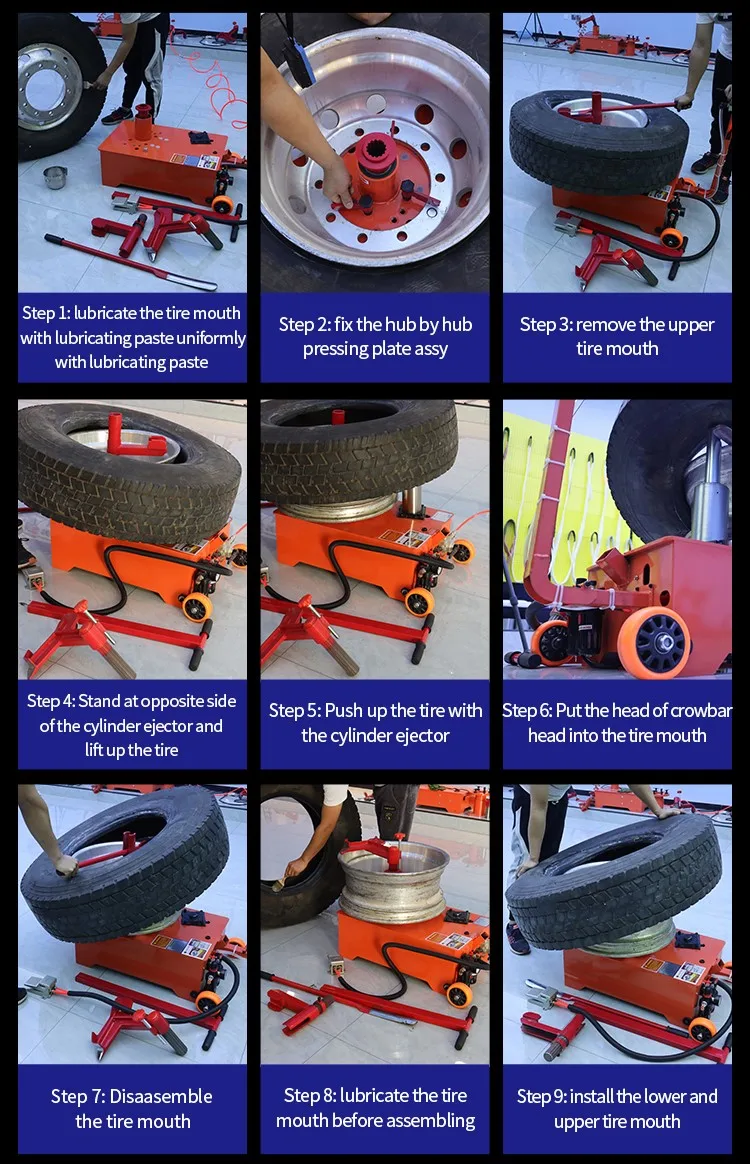 Step 1: lubricate the tire mouth with lubricating paste uniformly with lubricating paste

Step 2: fix the hub by hub pressing plate assy

Step 3: remove the upper tire mouth

Step 4: Stand at opposite side of the cylinder ejector and lift up the tire

Step 5: Push up the tire with the cylinder ejector

Step 6: Put the head of crowbar head into the tire mouth

Step 7: Disaasemble the tire mouth

Step 8: lubricate the tire mouth before assembling

Step 9: install the lower and upper tire mouth