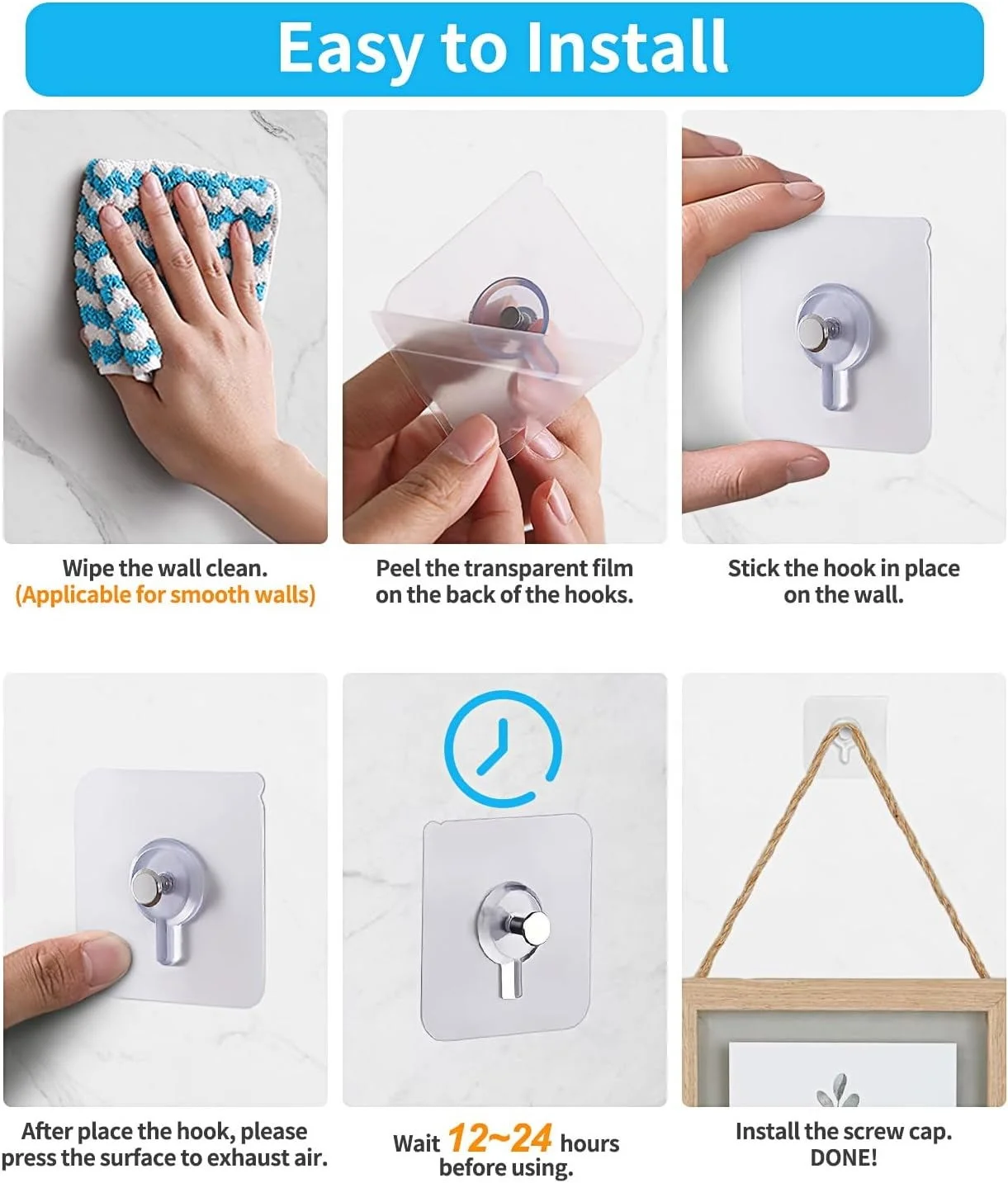 Easy to Install

Wipe the wall clean.
(Applicable for smooth walls)

Peel the transparent film on the back of the hooks.

Stick the hook in place on the wall.

After place the hook, please press the surface to exhaust air.

Wait 12~24 hours before using.

Install the screw cap. DONE!