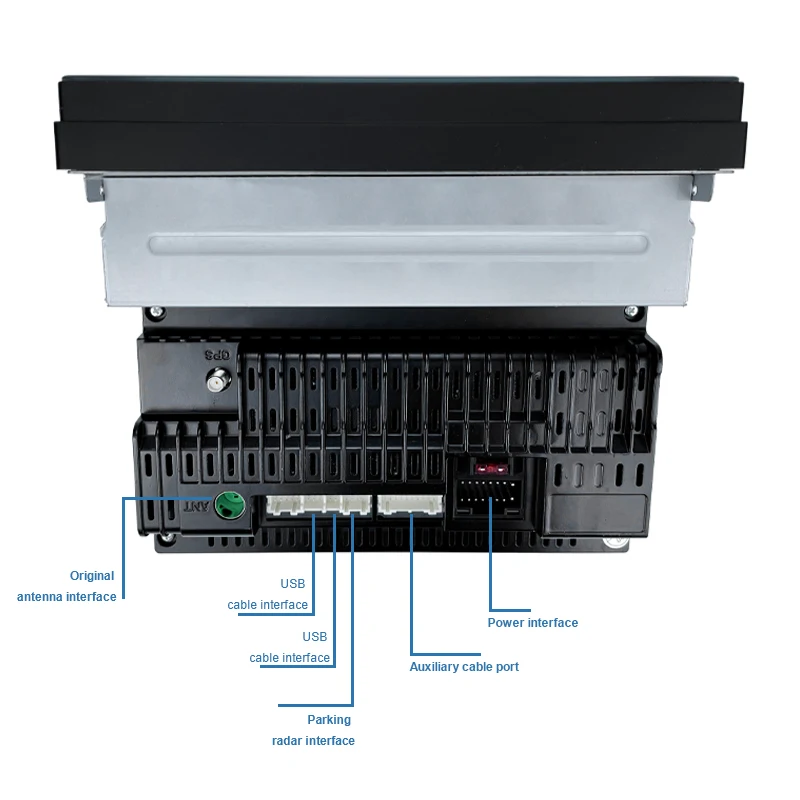 GPS

ANT

Original antenna interface

USB cable interface

USB cable interface

Parking radar interface

Auxiliary cable port

Power interface