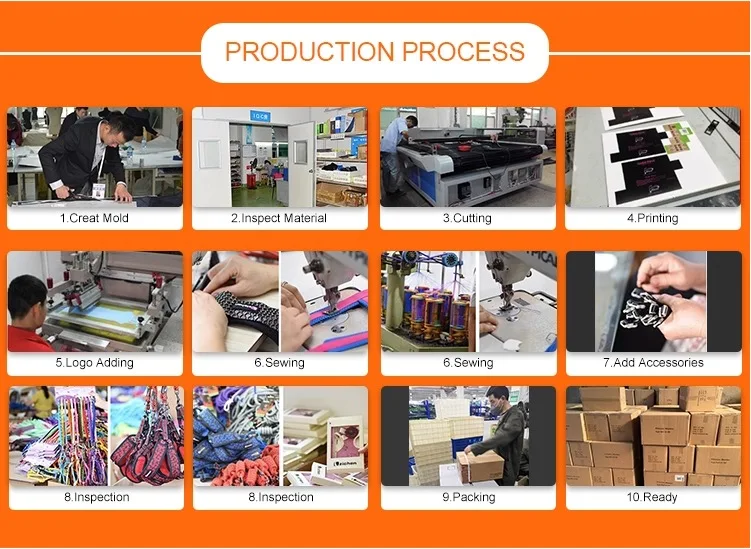 PRODUCTION PROCESS

1.Creat Mold

2.Inspect Material

3.Cutting

4.Printing

5.Logo Adding

6.Sewing

6.Sewing

7.Add Accessories

8.Inspection

8.Inspection

9.Packing

10.Ready