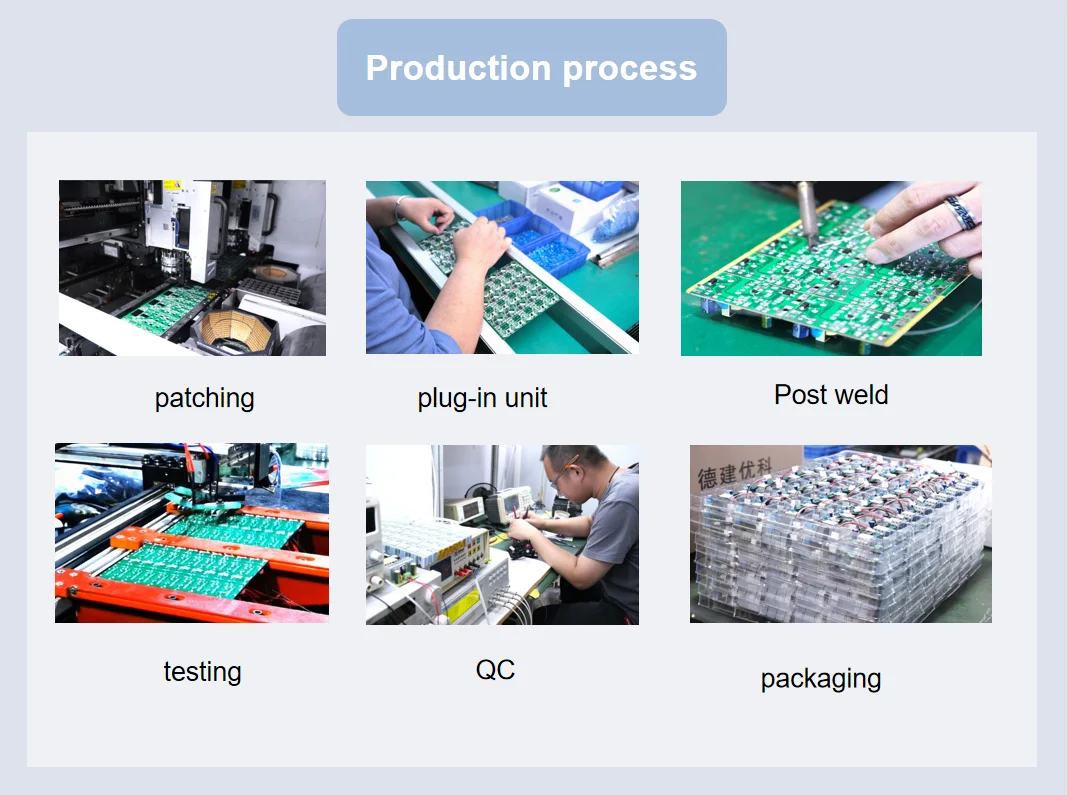 Production process

patching

plug-in unit

Post weld

testing

QC

德建优科

packaging