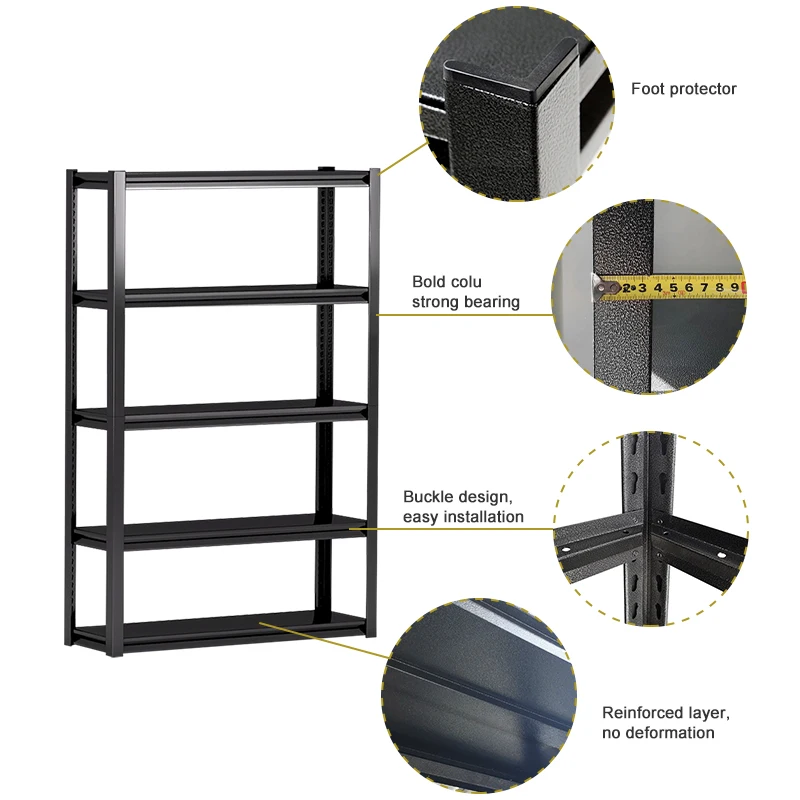 Foot protector

Bold colu strong bearing

2 3 4 5 6 7 8 9

Buckle design, easy installation

Reinforced layer, no deformation