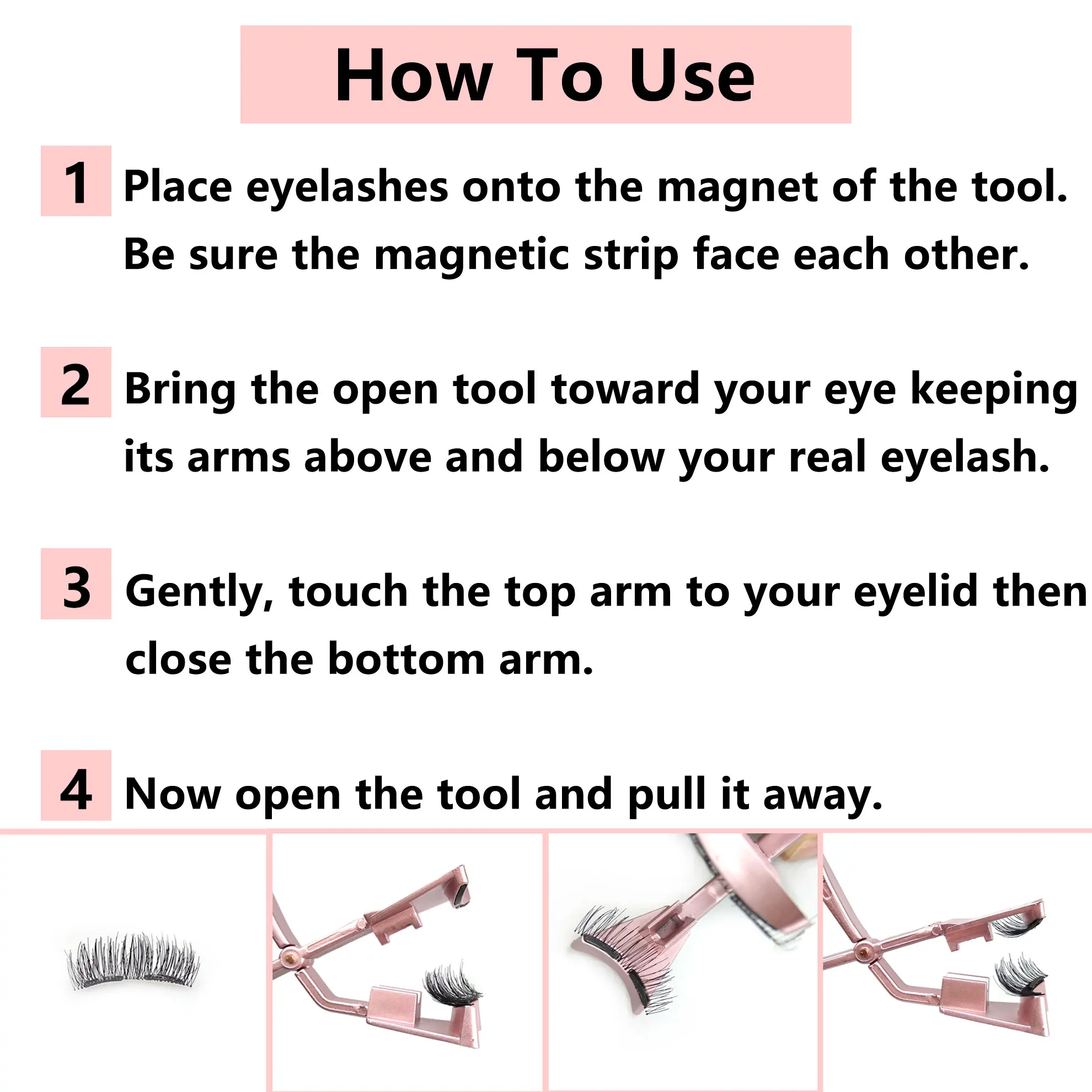 How To Use

1 Place eyelashes onto the magnet of the tool. Be sure the magnetic strip face each other.

2 Bring the open tool toward your eye keeping its arms above and below your real eyelash.

3 Gently, touch the top arm to your eyelid then close the bottom arm.

4 Now open the tool and pull it away.