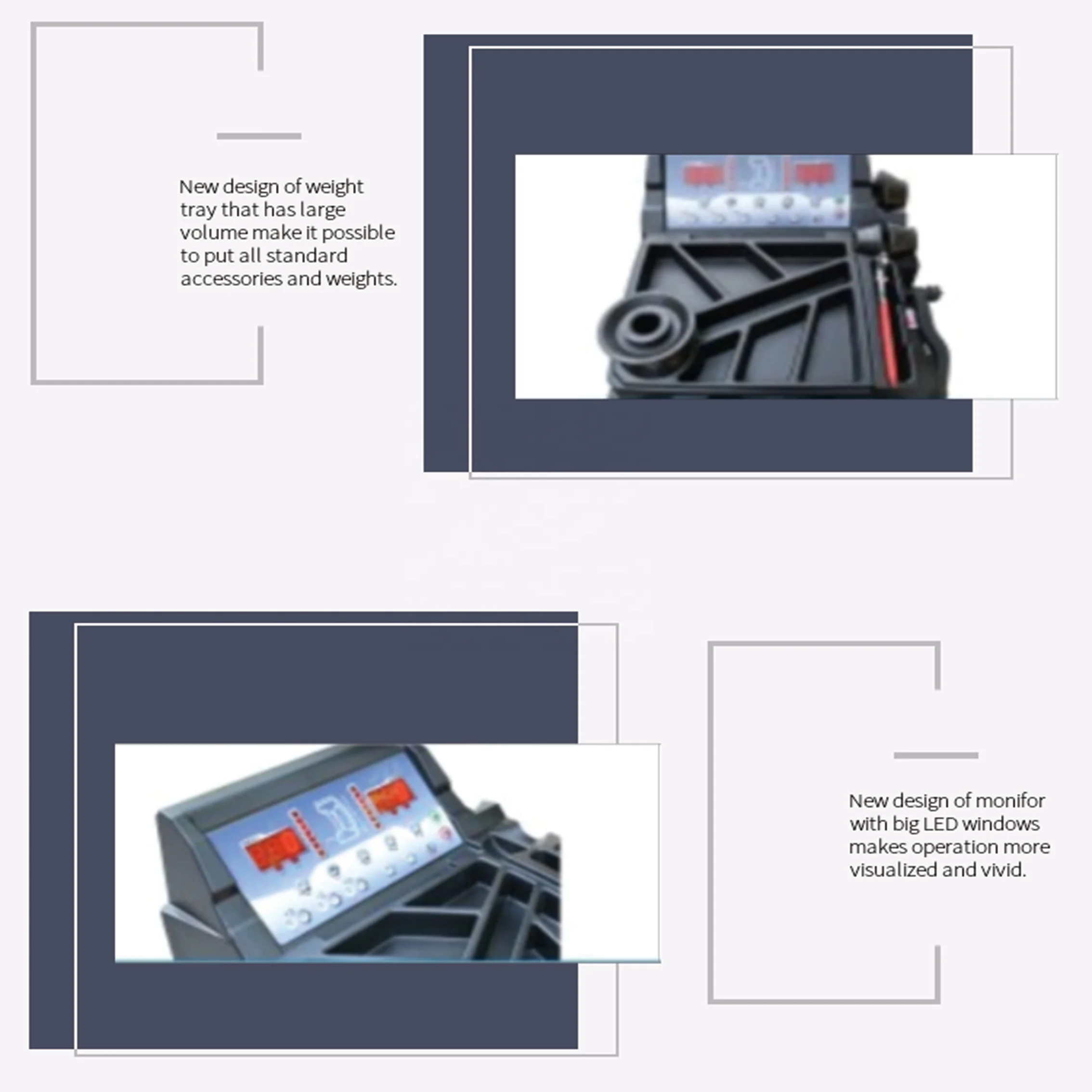 New design of weight tray that has large volume make it possible to put all standard accessories and weights.

New design of monifor with big LED windows makes operation more visualized and vivid.