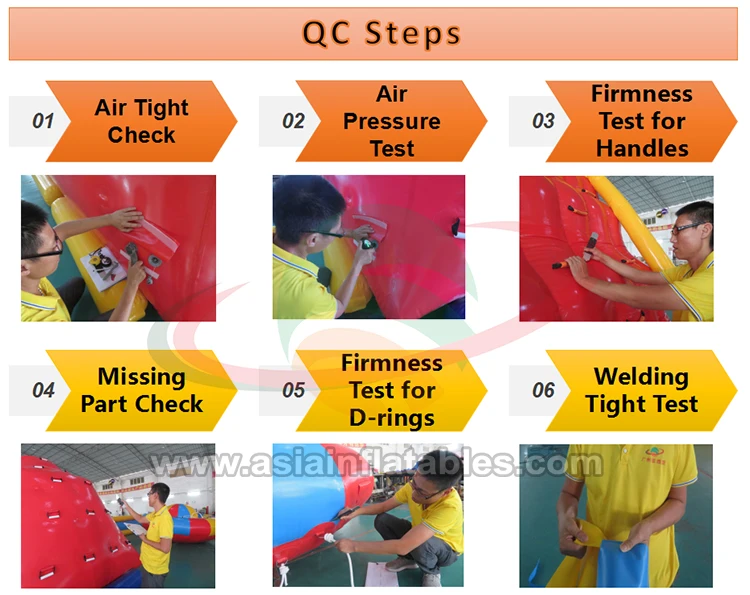 QC Steps

01 Air Tight Check

02 Air Pressure Test

03 Firmness Test for Handles

04 Missing Part Check

05 Firmness Test for D-rings

06 Welding Tight Test

www.asiainflatables.com