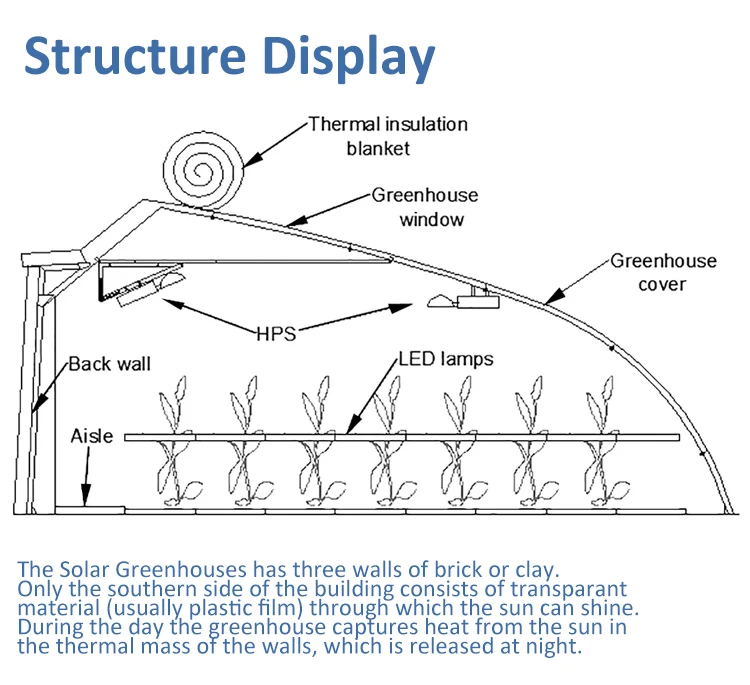 Structure Display

Thermal insulation blanket

Greenhouse window

Greenhouse cover

HPS

Back wall

LED lamps

Aisle

The Solar Greenhouses has three walls of brick or clay. Only the southern side of the building consists of transparant material (usually plastic film) through which the sun can shine. During the day the greenhouse captures heat from the sun in the thermal mass of the walls, which is released at night.