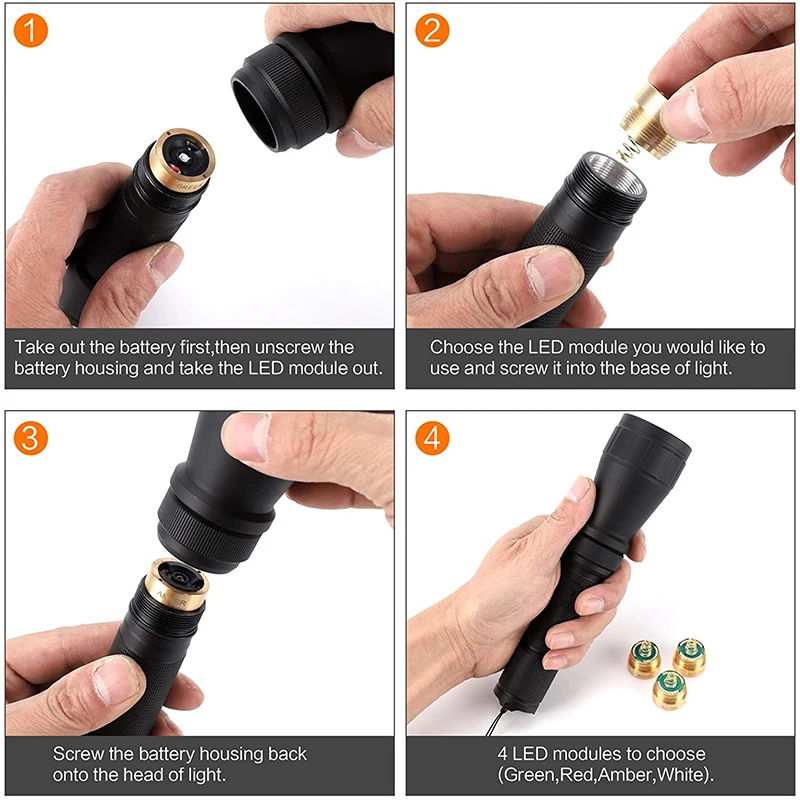 1

GREEN

Take out the battery first,then unscrew the battery housing and take the LED module out.

2

Choose the LED module you would like to use and screw it into the base of light.

3

AMBER

Screw the battery housing back onto the head of light.

4

4 LED modules to choose (Green,Red,Amber,White).