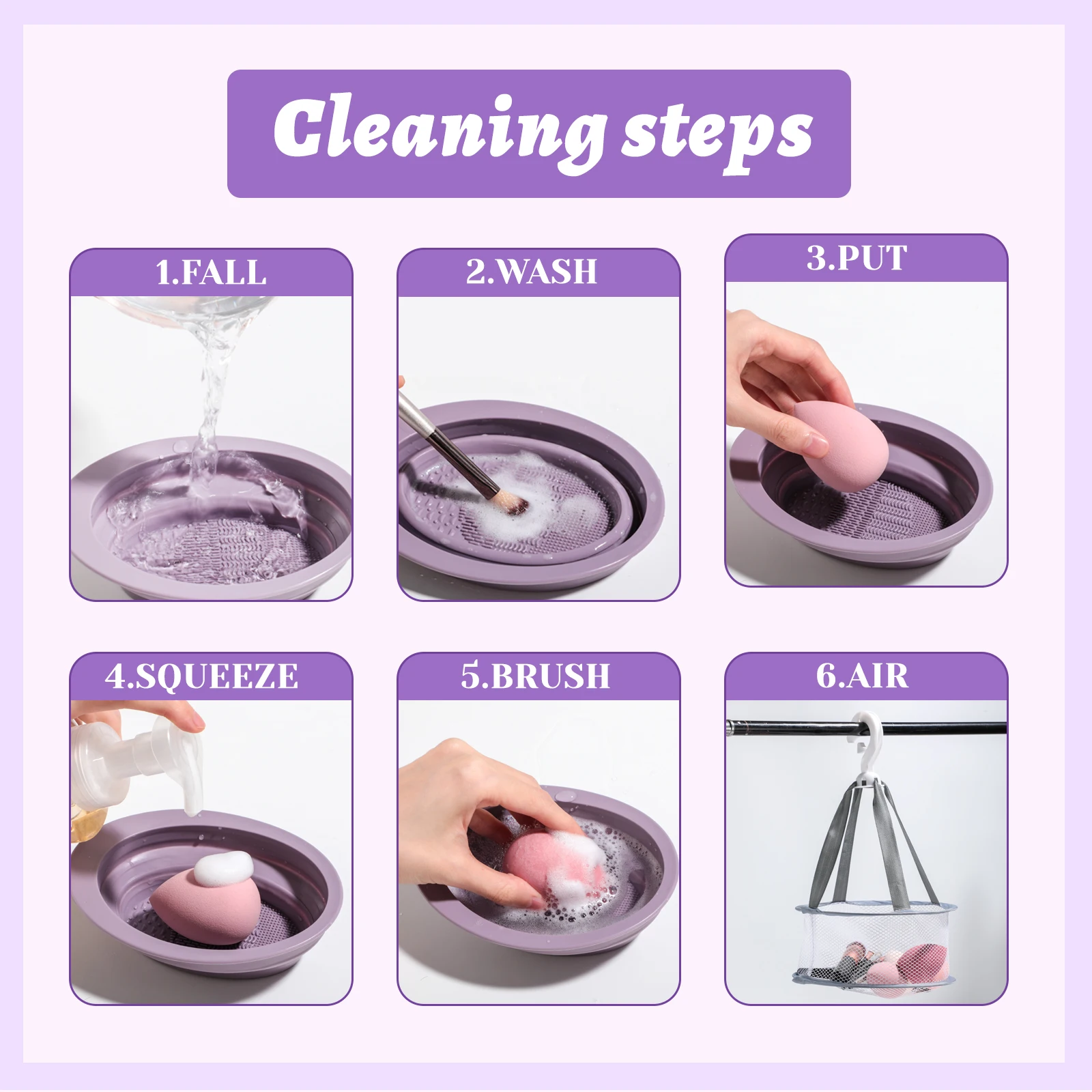 Cleaning steps

1.FALL

2.WASH

3.PUT

4.SQUEEZE

5.BRUSH

6.AIR